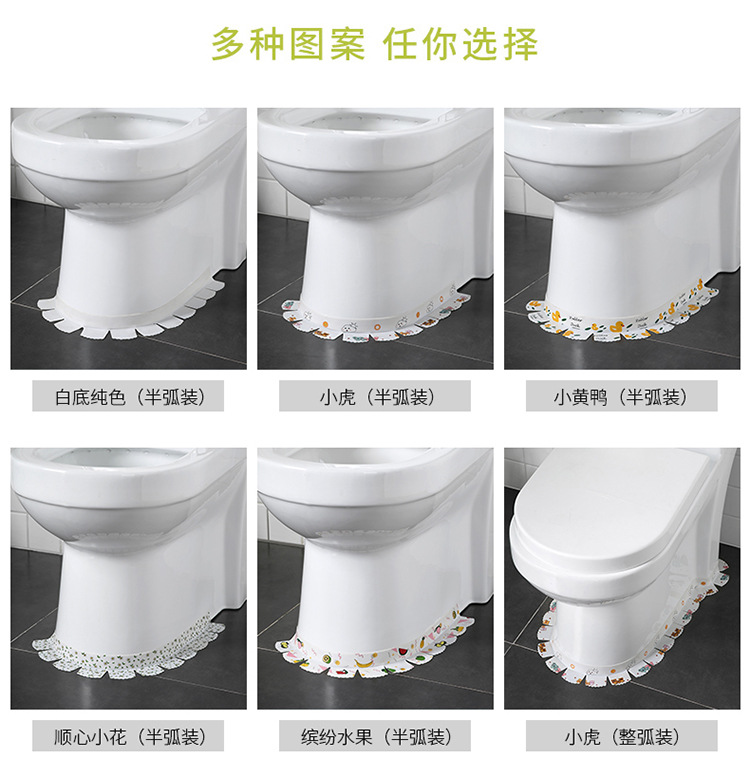 多种图案 任你选择

白底纯色（半弧装）

小虎（半弧装）

小黄鸭（半弧装）

顺心小花（半弧装）

缤纷水果（半弧装）

小虎（整弧装）