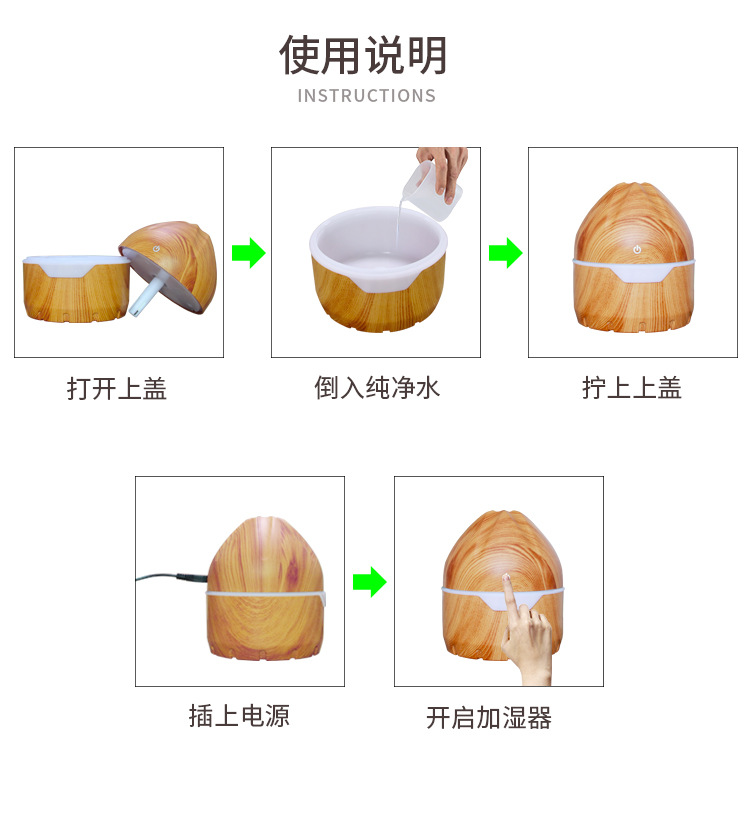 使用说明
INSTRUCTIONS

打开上盖

倒入纯净水

拧上上盖

插上电源

开启加湿器