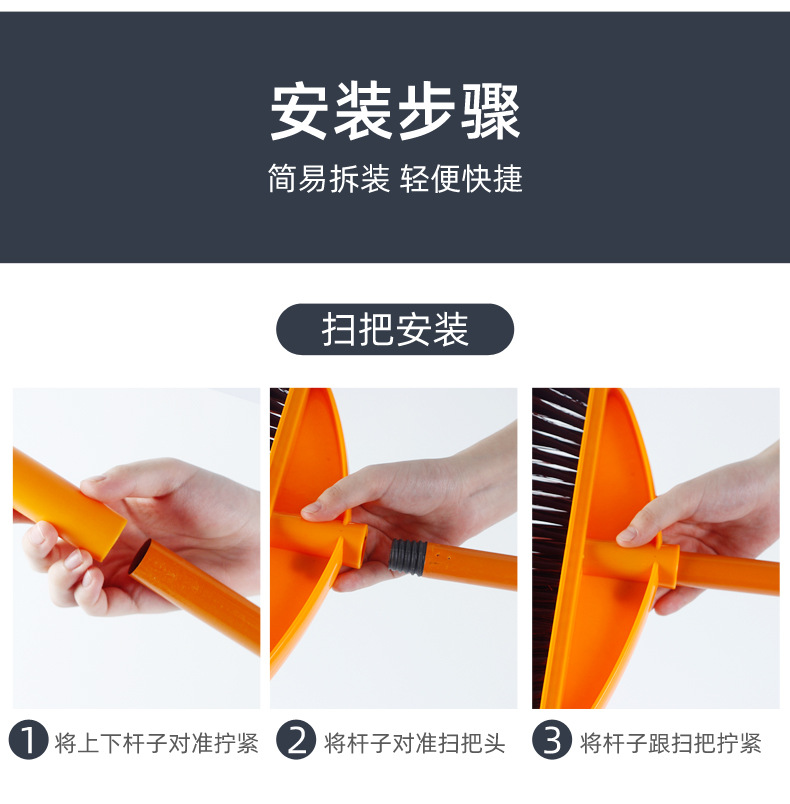 安装步骤

简易拆装 轻便快捷

扫把安装

1 将上下杆子对准拧紧

2 将杆子对准扫把头

3 将杆子跟扫把拧紧