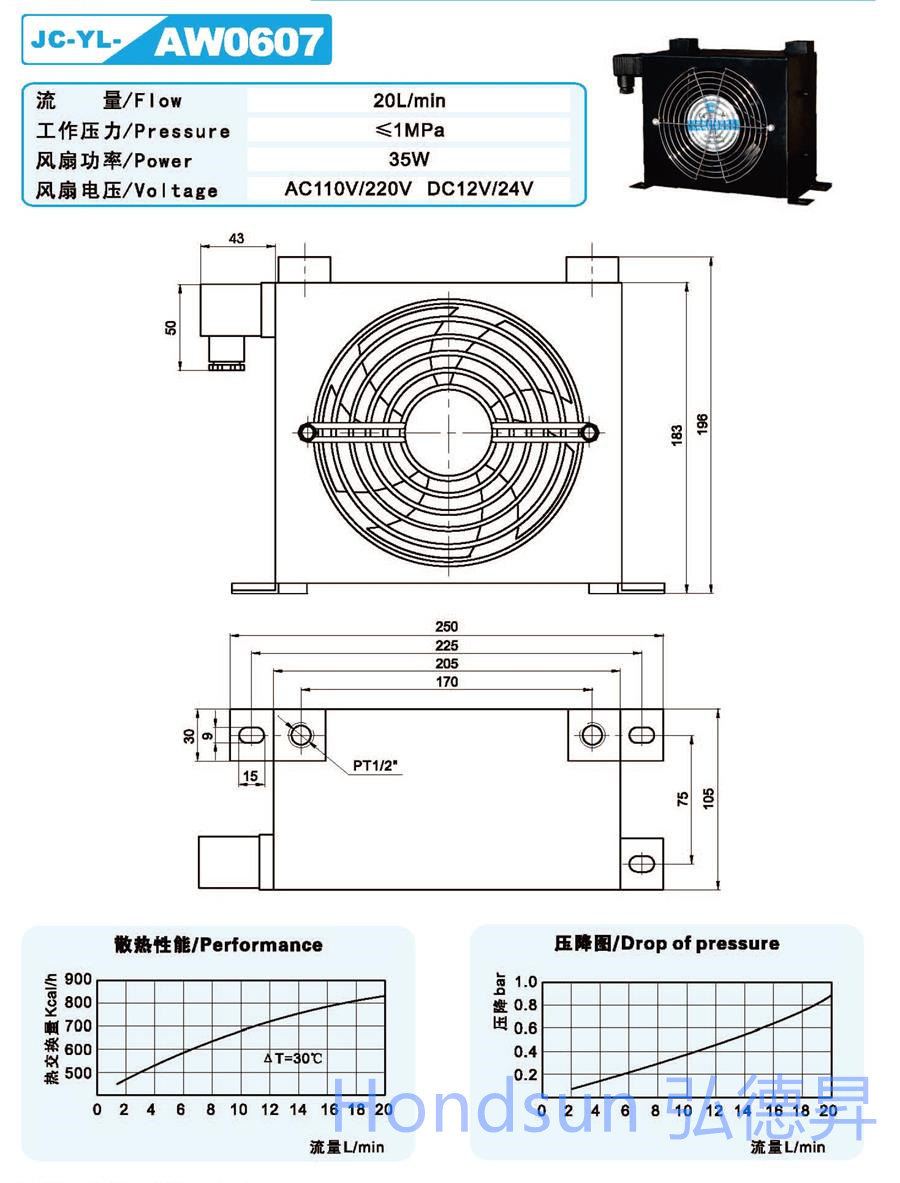 JC-YL- AW0607

| 流 量/Flow | 20L/min |
|---|---|
| 工作压力/Pressure | ≤1MPa |
| 风扇功率/Power | 35W |
| 风扇电压/Voltage | AC110V/220V DC12V/24V |

43
50
183
196

250
225
205
170
30
9
15
PT1/2"
75
105

散热性能/Performance
热交换量 Kcal/h
900
800
700
600
500
ΔT=30℃
0 2 4 6 8 10 12 14 16 18 20
流量L/min

压降图/Drop of pressure
压降 bar
1.0
0.8
0.6
0.4
0.2
0 2 4 6 8 10 12 14 16 18 20
流量L/min

Hondsun 弘德昇