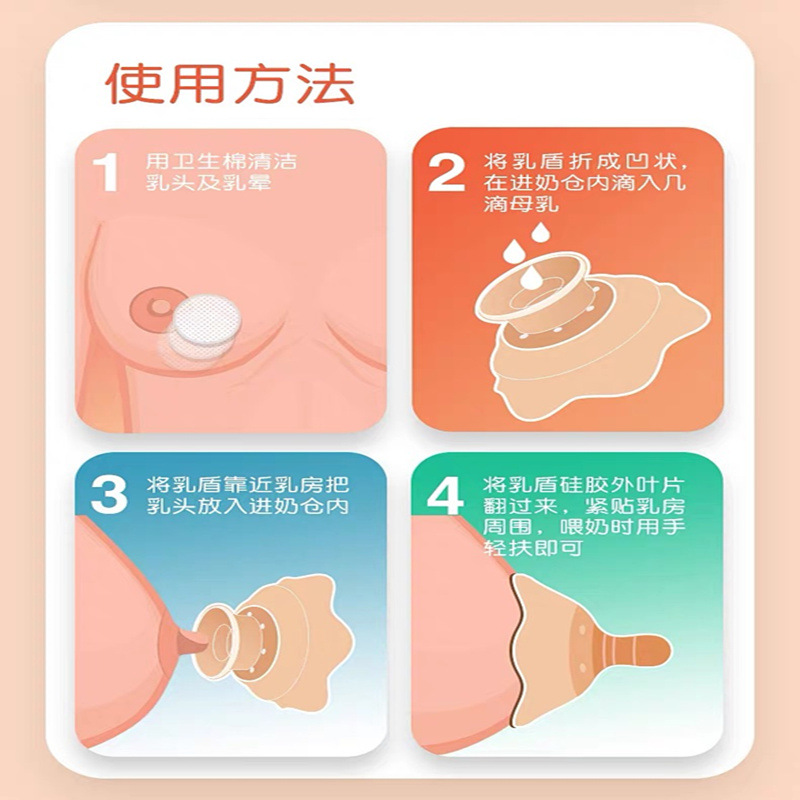 使用方法

1 用卫生棉清洁乳头及乳晕

2 将乳盾折成凹状，在进奶仓内滴入几滴母乳

3 将乳盾靠近乳房把乳头放入进奶仓内

4 将乳盾硅胶外叶片翻过来，紧贴乳房周围，喂奶时用手轻扶即可