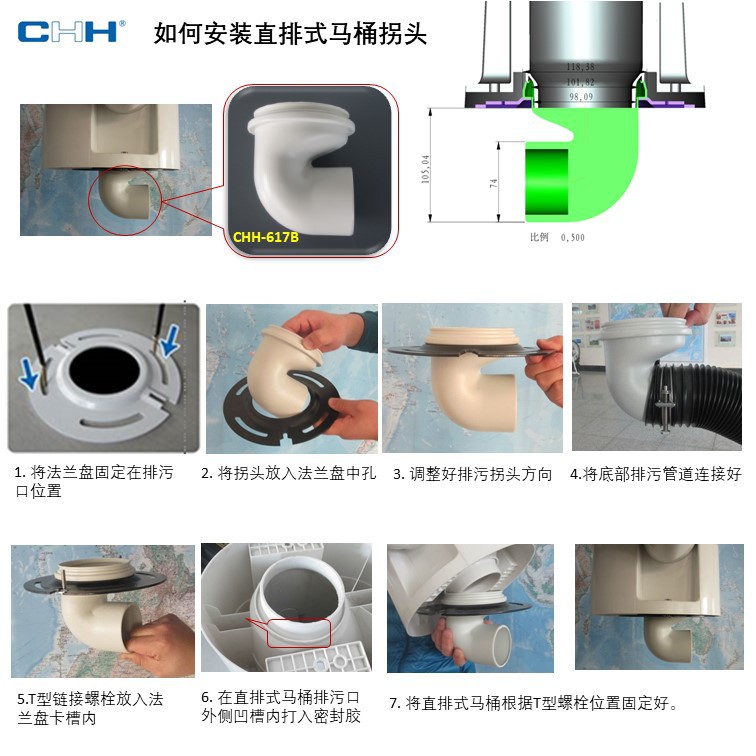 CHH®

如何安装直排式马桶拐头

CHH-617B

118,38
101,82
98,09
105,04
74
比例 0,500

1. 将法兰盘固定在排污口位置

2. 将拐头放入法兰盘中孔

3. 调整好排污拐头方向

4.将底部排污管道连接好

5.T型链接螺栓放入法兰盘卡槽内

6. 在直排式马桶排污口外侧凹槽内打入密封胶

7. 将直排式马桶根据T型螺栓位置固定好。