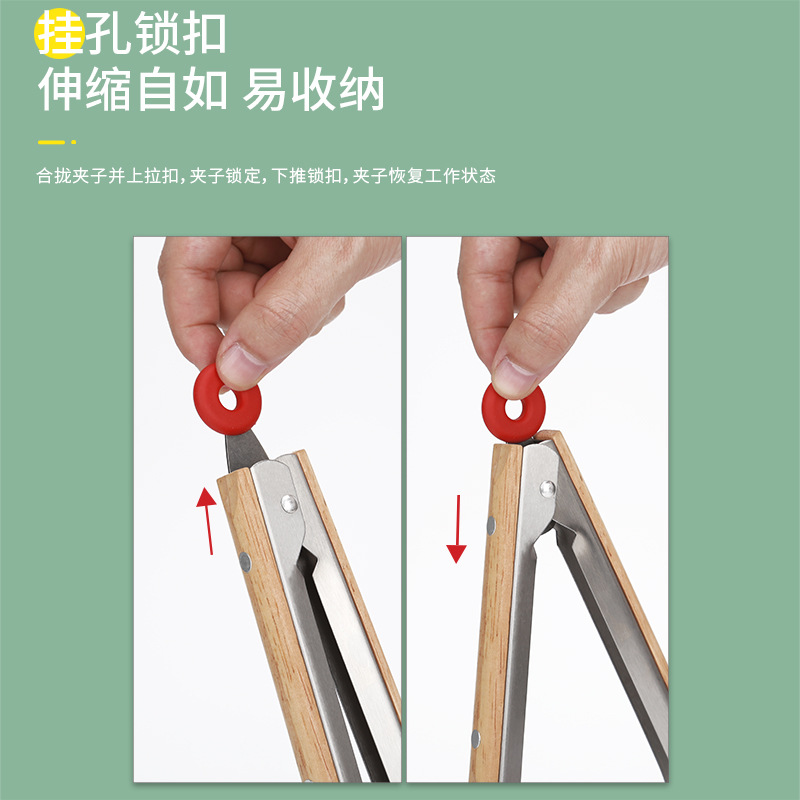 挂孔锁扣
伸缩自如 易收纳

合拢夹子并上拉扣，夹子锁定，下推锁扣，夹子恢复工作状态