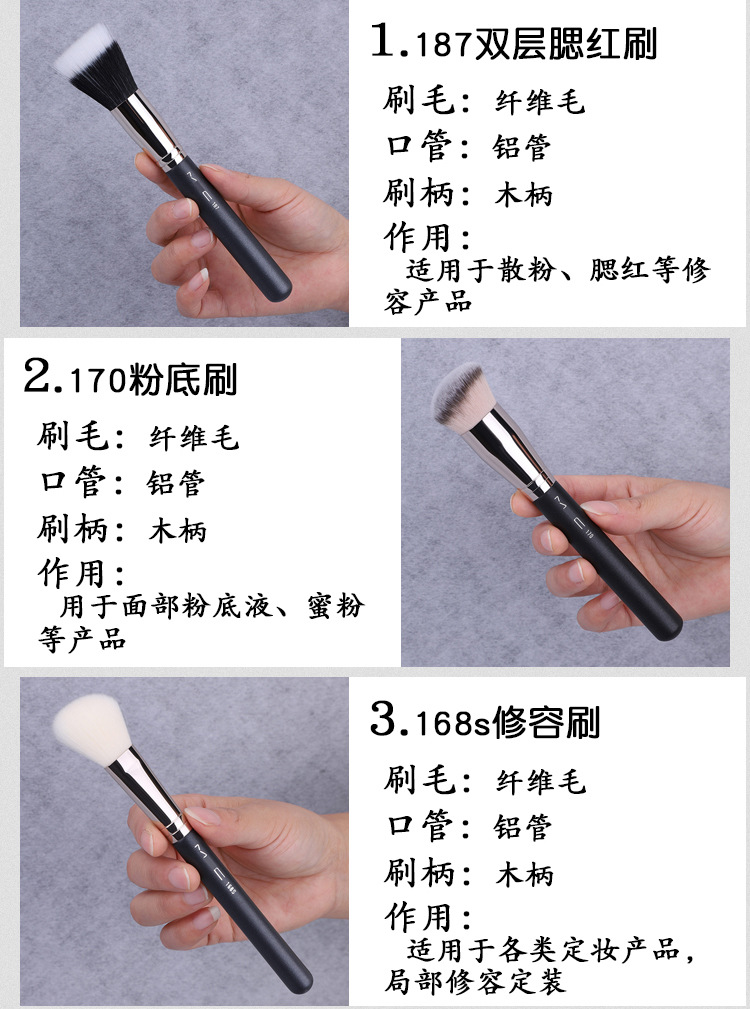 1.187双层腮红刷
刷毛：纤维毛
口管：铝管
刷柄：木柄
作用：
适用于散粉、腮红等修容产品

2.170粉底刷
刷毛：纤维毛
口管：铝管
刷柄：木柄
作用：
用于面部粉底液、蜜粉等产品

3.168s修容刷
刷毛：纤维毛
口管：铝管
刷柄：木柄
作用：
适用于各类定妆产品，局部修容定装