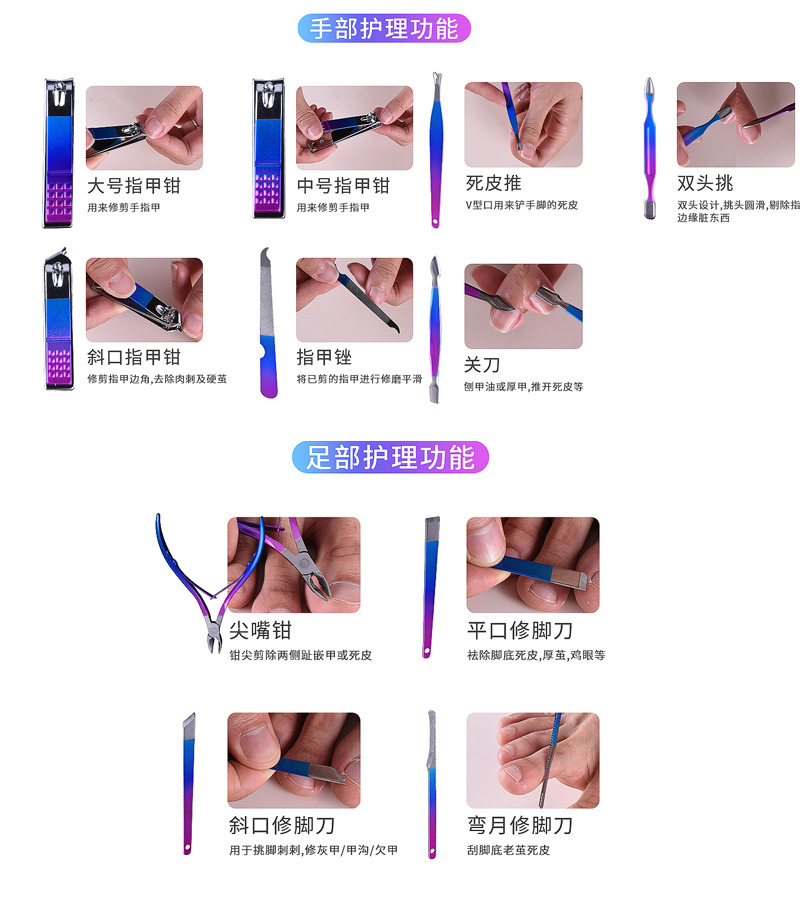 手部护理功能

大号指甲钳
用来修剪手指甲

中号指甲钳
用来修剪手指甲

死皮推
V型口用来铲手脚的死皮

双头挑
双头设计,挑头圆滑,剔除指边缘脏东西

斜口指甲钳
修剪指甲边角,去除肉刺及硬茧

指甲锉
将已剪的指甲进行修磨平滑

关刀
刨甲油或厚甲,推开死皮等

足部护理功能

尖嘴钳
钳尖剪除两侧趾嵌甲或死皮

平口修脚刀
祛除脚底死皮,厚茧,鸡眼等

斜口修脚刀
用于挑脚刺刺,修灰甲/甲沟/欠甲

弯月修脚刀
刮脚底老茧死皮