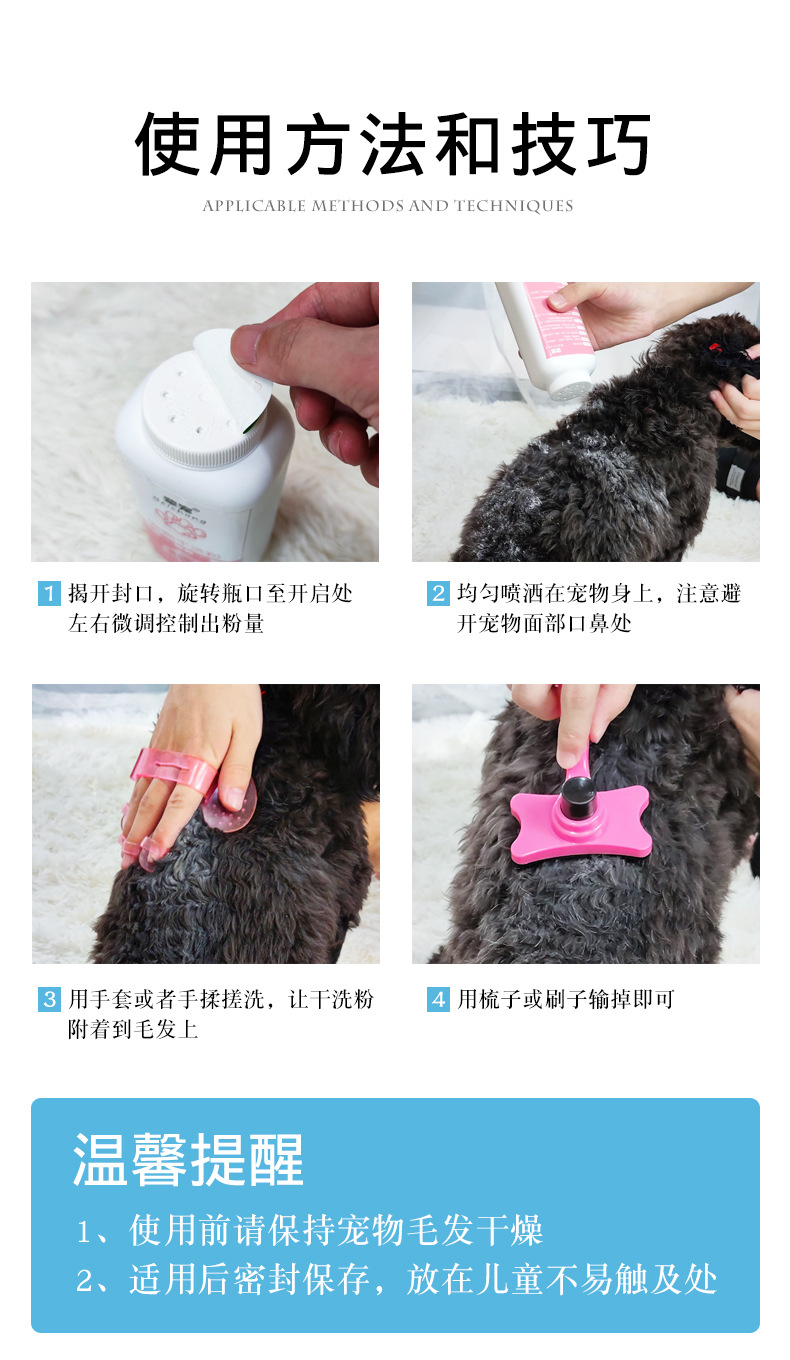 使用方法和技巧

APPLICABLE METHODS AND TECHNIQUES

1 揭开封口，旋转瓶口至开启处左右微调控制出粉量

2 均匀喷洒在宠物身上，注意避开宠物面部口鼻处

3 用手套或者手揉搓洗，让干洗粉附着到毛发上

4 用梳子或刷子输掉即可

温馨提醒

1、使用前请保持宠物毛发干燥
2、适用后密封保存，放在儿童不易触及处