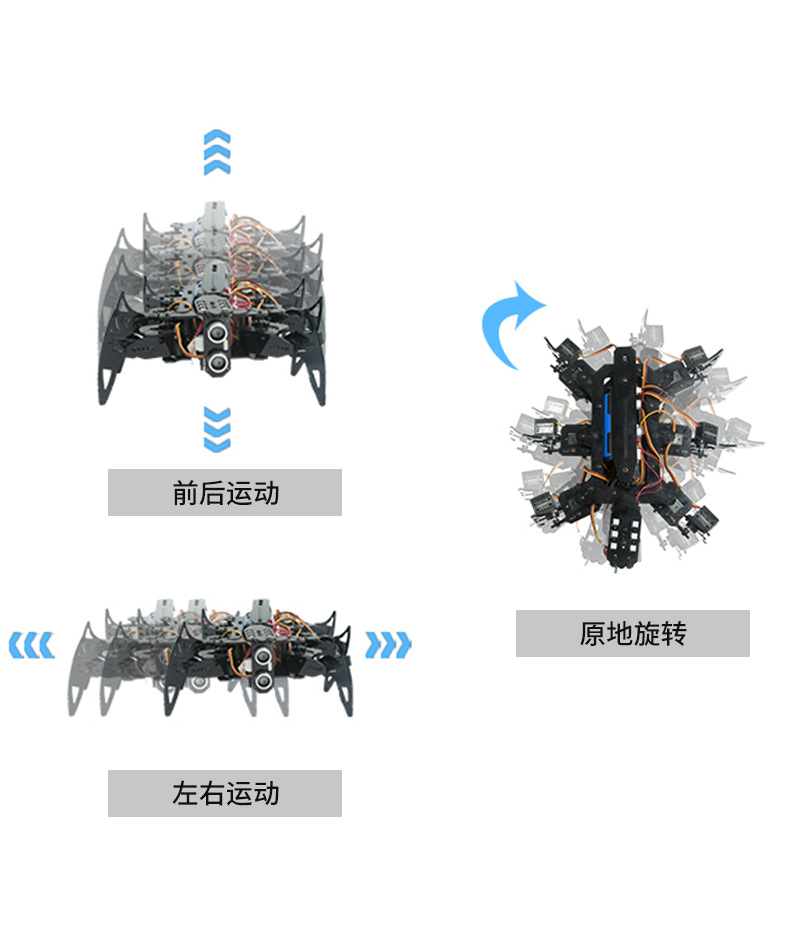 前后运动

原地旋转

左右运动