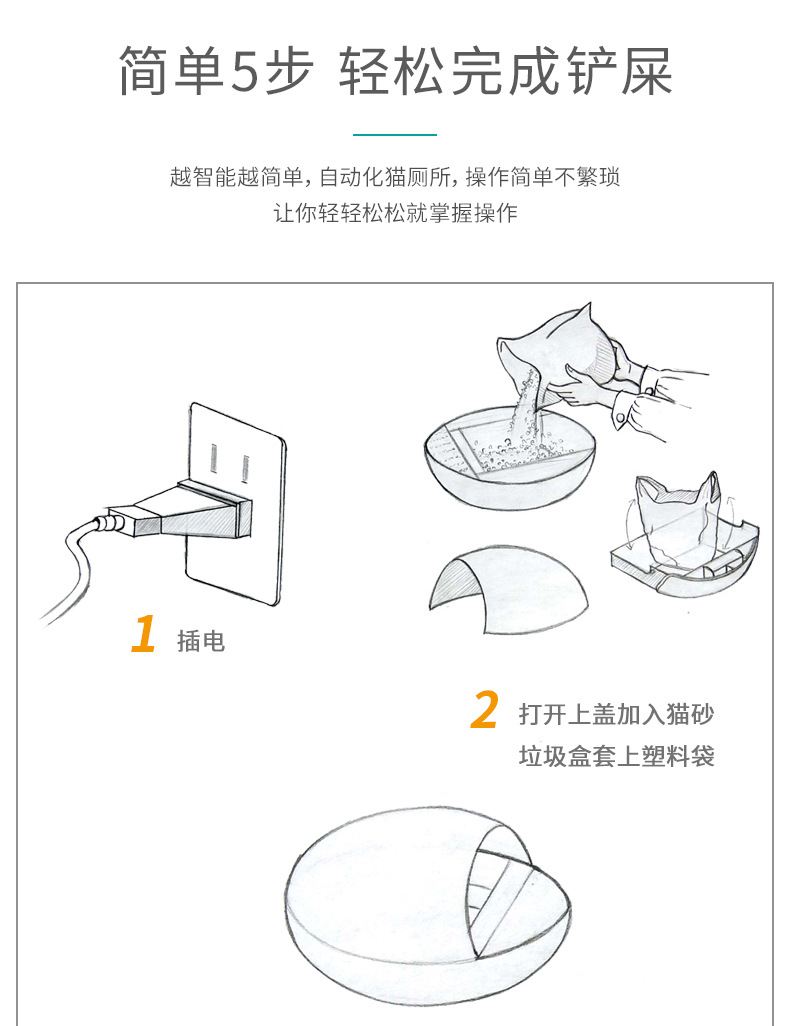 简单5步 轻松完成铲屎

越智能越简单，自动化猫厕所，操作简单不繁琐
让你轻轻松松就掌握操作

1 插电

2 打开上盖加入猫砂
垃圾盒套上塑料袋