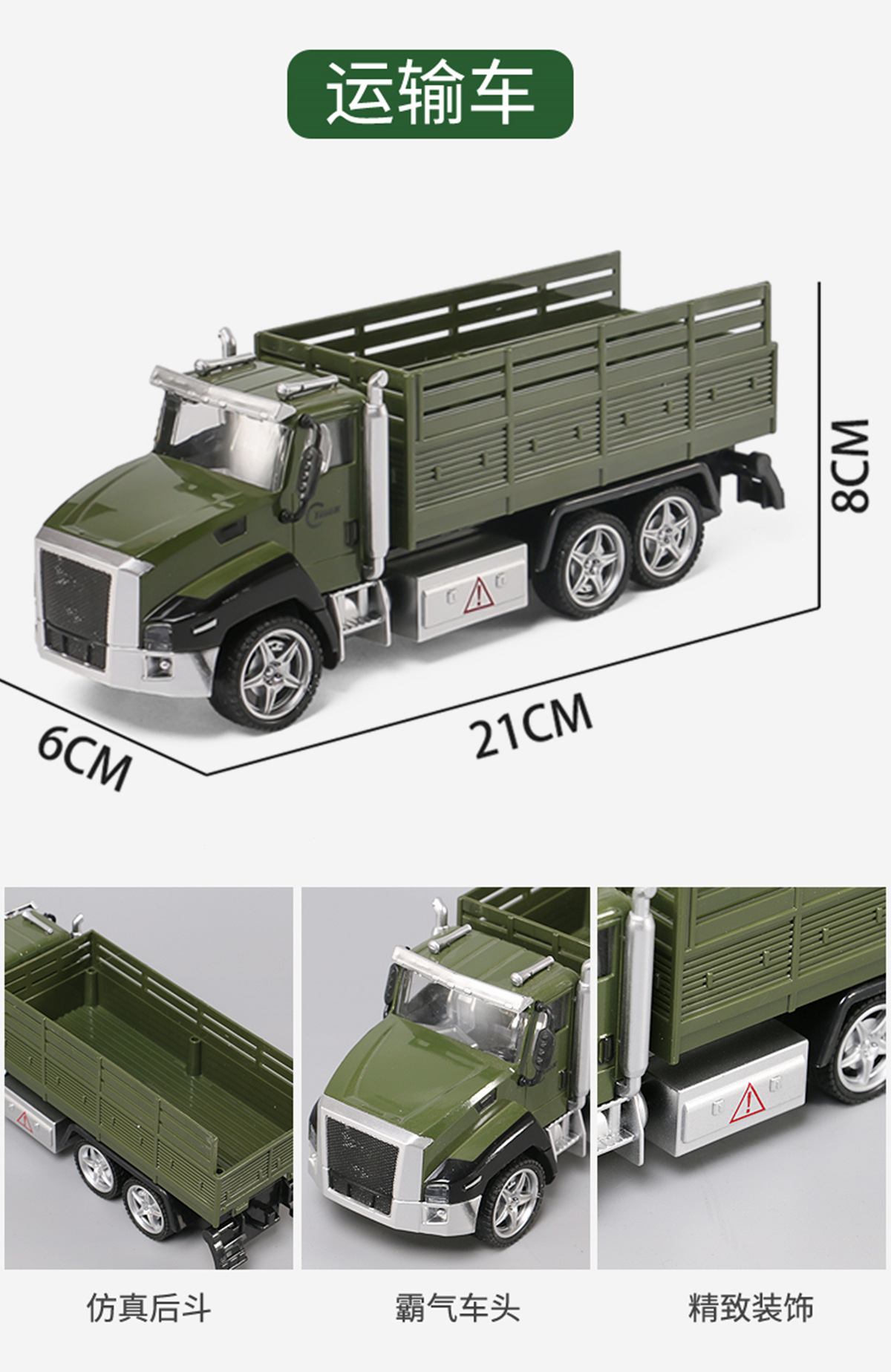 运输车

8CM

6CM

21CM

仿真后斗

霸气车头

精致装饰