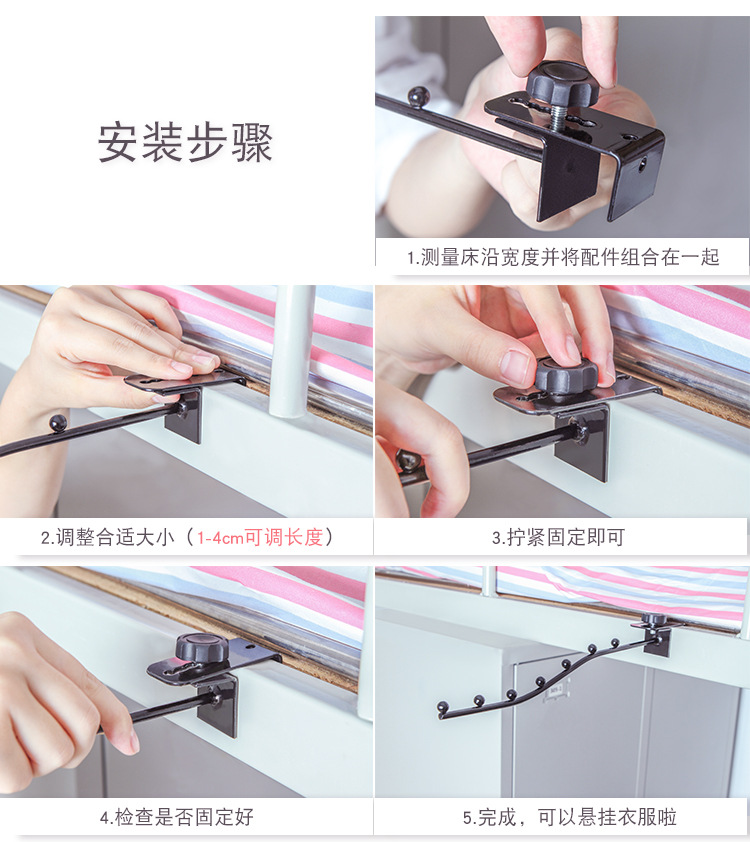 安装步骤

1.测量床沿宽度并将配件组合在一起

2.调整合适大小（1-4cm可调长度）

3.拧紧固定即可

4.检查是否固定好

5.完成，可以悬挂衣服啦