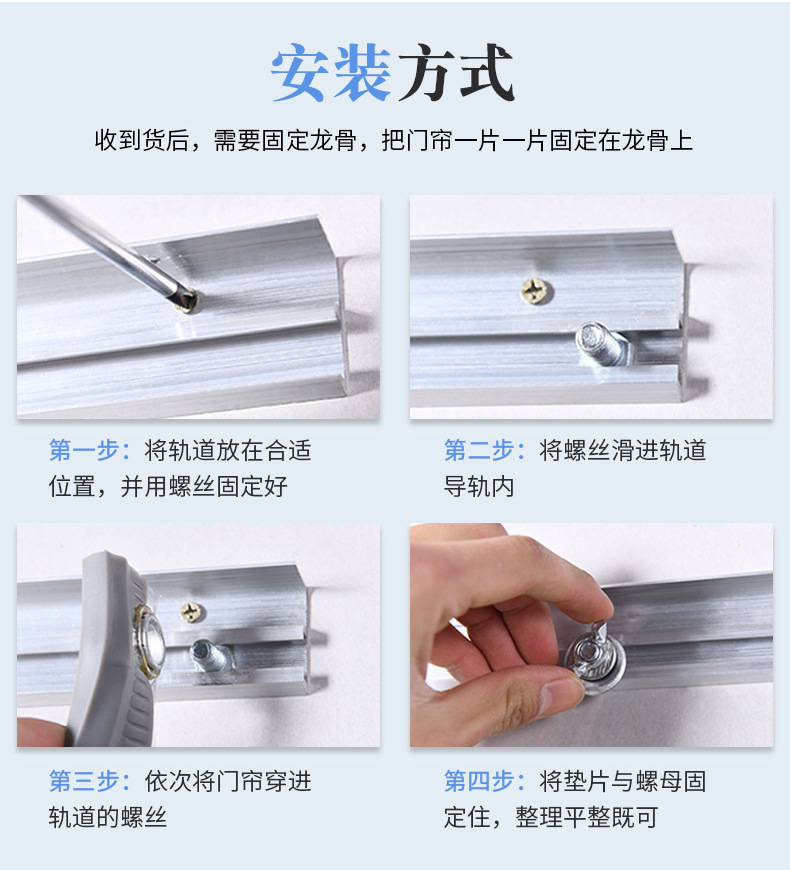 安装方式

收到货后，需要固定龙骨，把门帘一片一片固定在龙骨上

第一步：将轨道放在合适位置，并用螺丝固定好

第二步：将螺丝滑进轨道导轨内

第三步：依次将门帘穿进轨道的螺丝

第四步：将垫片与螺母固定住，整理平整既可