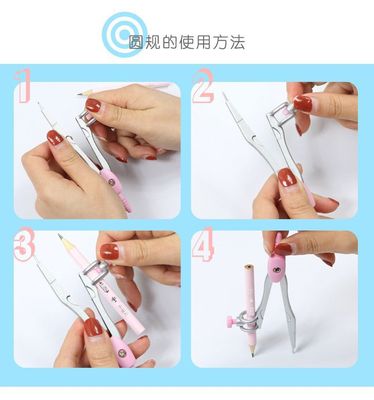 圆规的使用方法

1

2

3

4