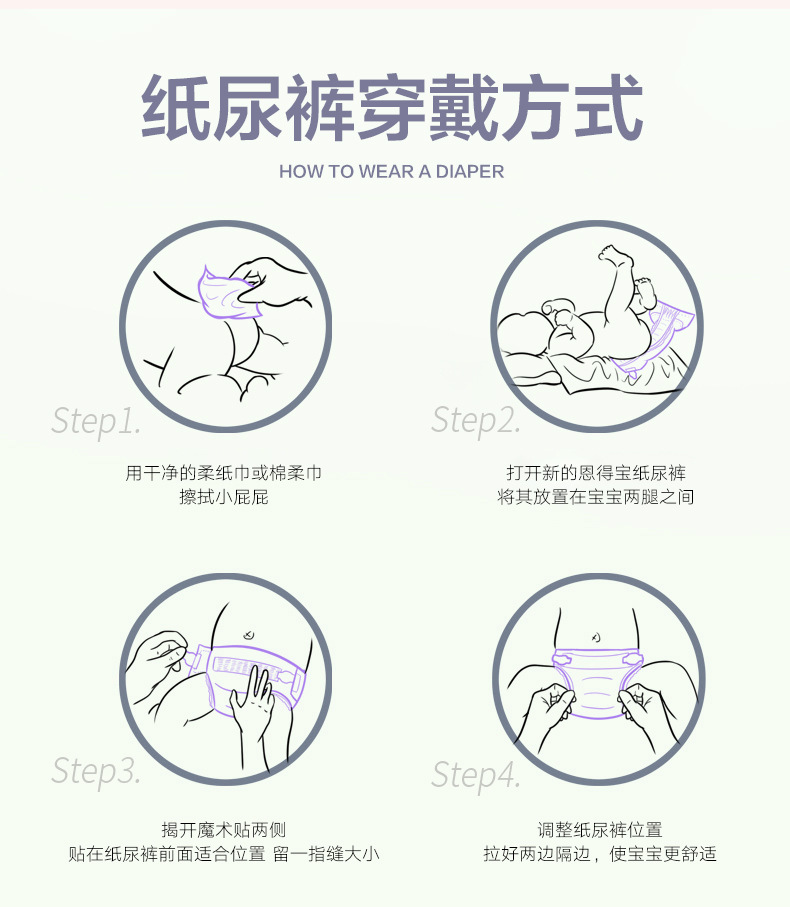 纸尿裤穿戴方式

HOW TO WEAR A DIAPER

Step1.

用干净的柔纸巾或棉柔巾
擦拭小屁屁

Step2.

打开新的恩得宝纸尿裤
将其放置在宝宝两腿之间

Step3.

揭开魔术贴两侧
贴在纸尿裤前面适合位置 留一指缝大小

Step4.

调整纸尿裤位置
拉好两边隔边，使宝宝更舒适