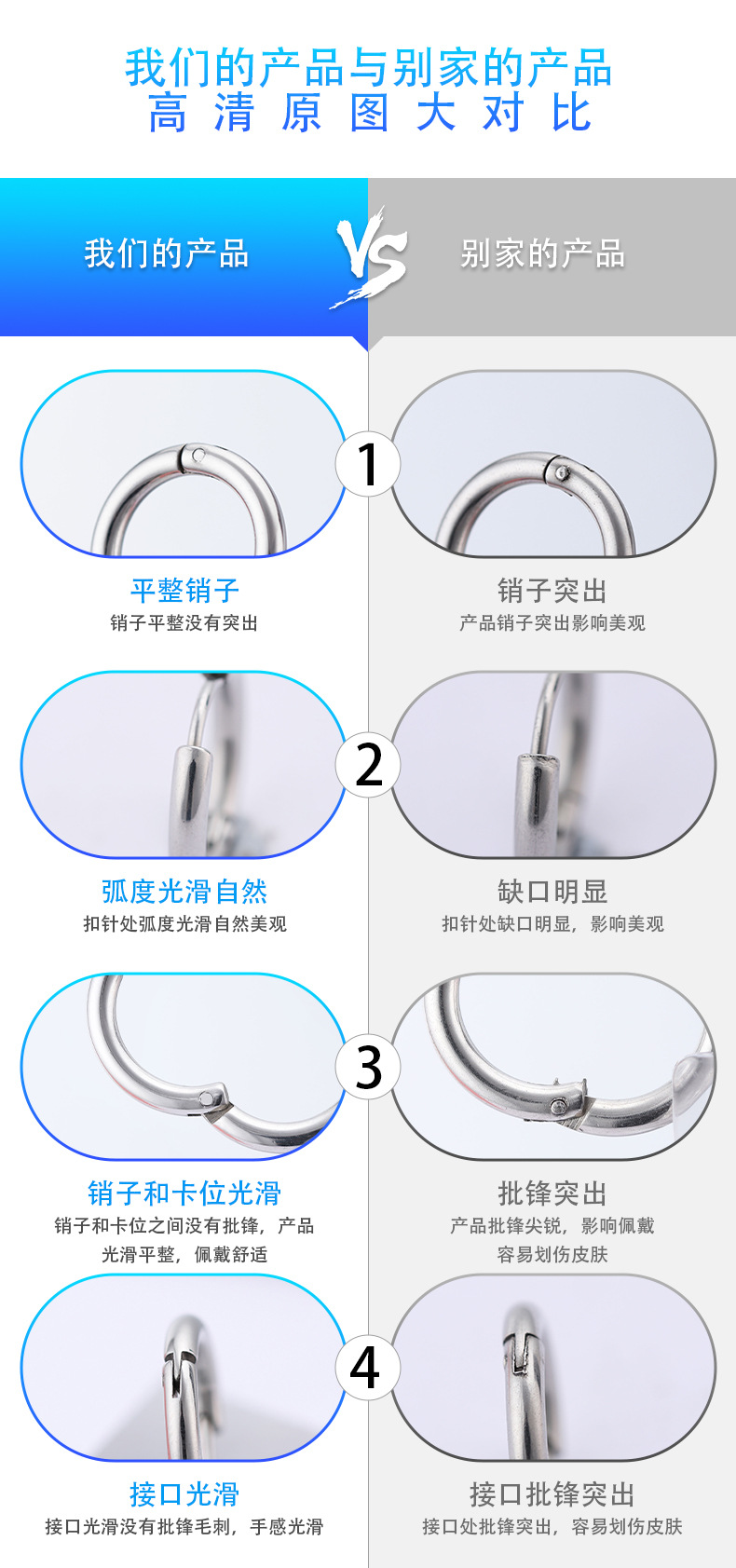 我们的产品与别家的产品
高 清 原 图 大 对 比

我们的产品

VS

别家的产品

1

平整销子
销子平整没有突出

销子突出
产品销子突出影响美观

2

弧度光滑自然
扣针处弧度光滑自然美观

缺口明显
扣针处缺口明显，影响美观

3

销子和卡位光滑
销子和卡位之间没有批锋，产品光滑平整，佩戴舒适

批锋突出
产品批锋尖锐，影响佩戴容易划伤皮肤

4

接口光滑
接口光滑没有批锋毛刺，手感光滑

接口批锋突出
接口处批锋突出，容易划伤皮肤