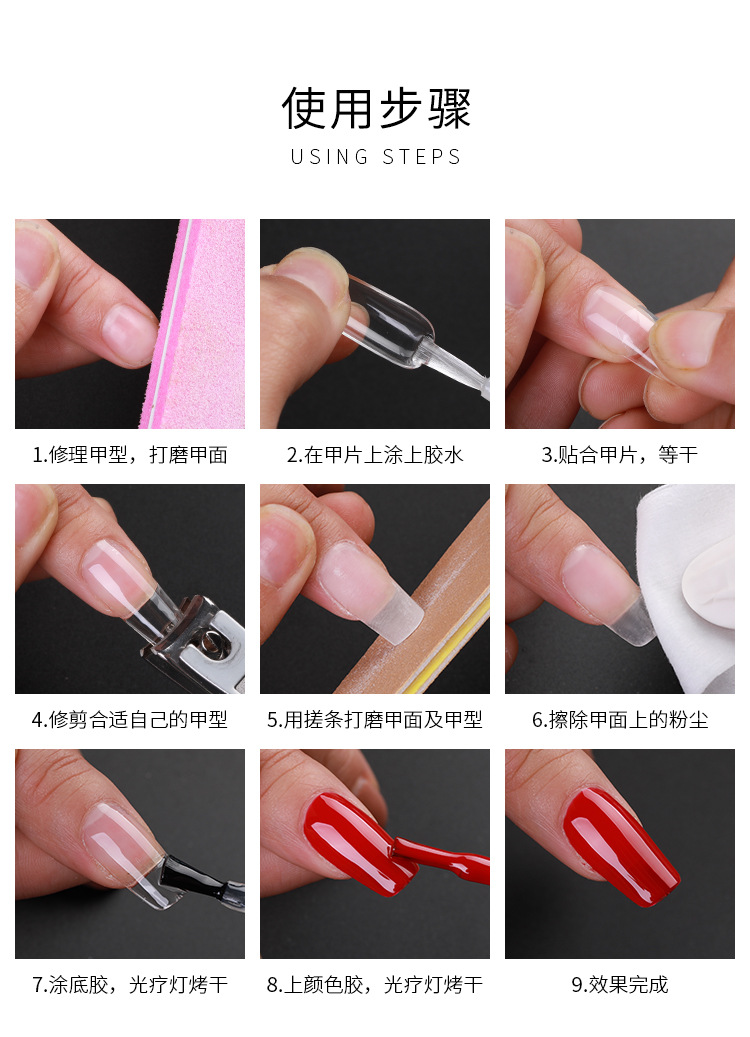 使用步骤

USING STEPS

1.修理甲型，打磨甲面

2.在甲片上涂上胶水

3.贴合甲片，等干

4.修剪合适自己的甲型

5.用搓条打磨甲面及甲型

6.擦除甲面上的粉尘

7.涂底胶，光疗灯烤干

8.上颜色胶，光疗灯烤干

9.效果完成