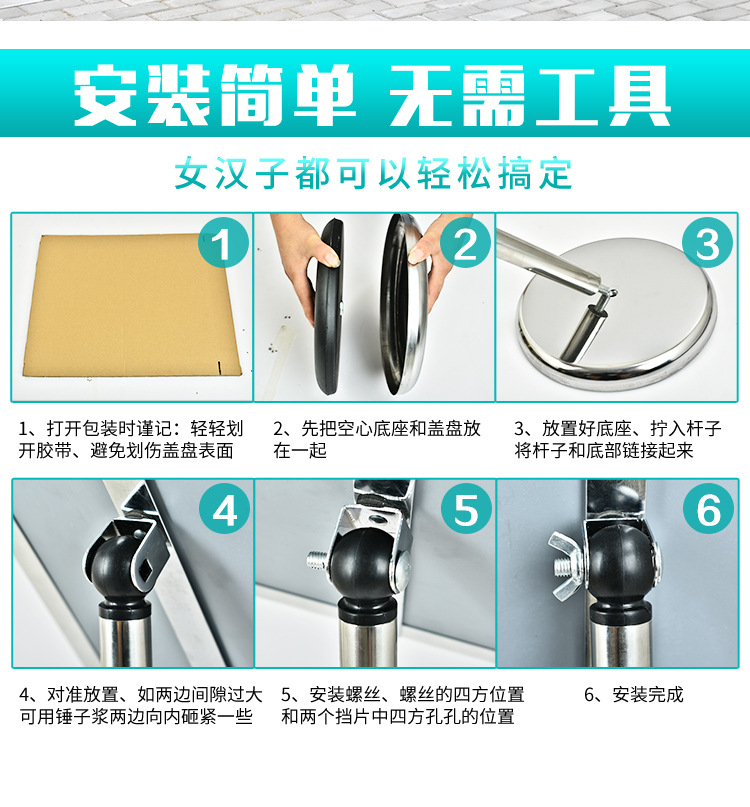 安装简单 无需工具

女汉子都可以轻松搞定

1

2

3

1、打开包装时谨记：轻轻划开胶带、避免划伤盖盘表面

2、先把空心底座和盖盘放在一起

3、放置好底座、拧入杆子将杆子和底部链接起来

4

5

6

4、对准放置、如两边间隙过大可用锤子浆两边向内砸紧一些

5、安装螺丝、螺丝的四方位置和两个挡片中四方孔孔的位置

6、安装完成