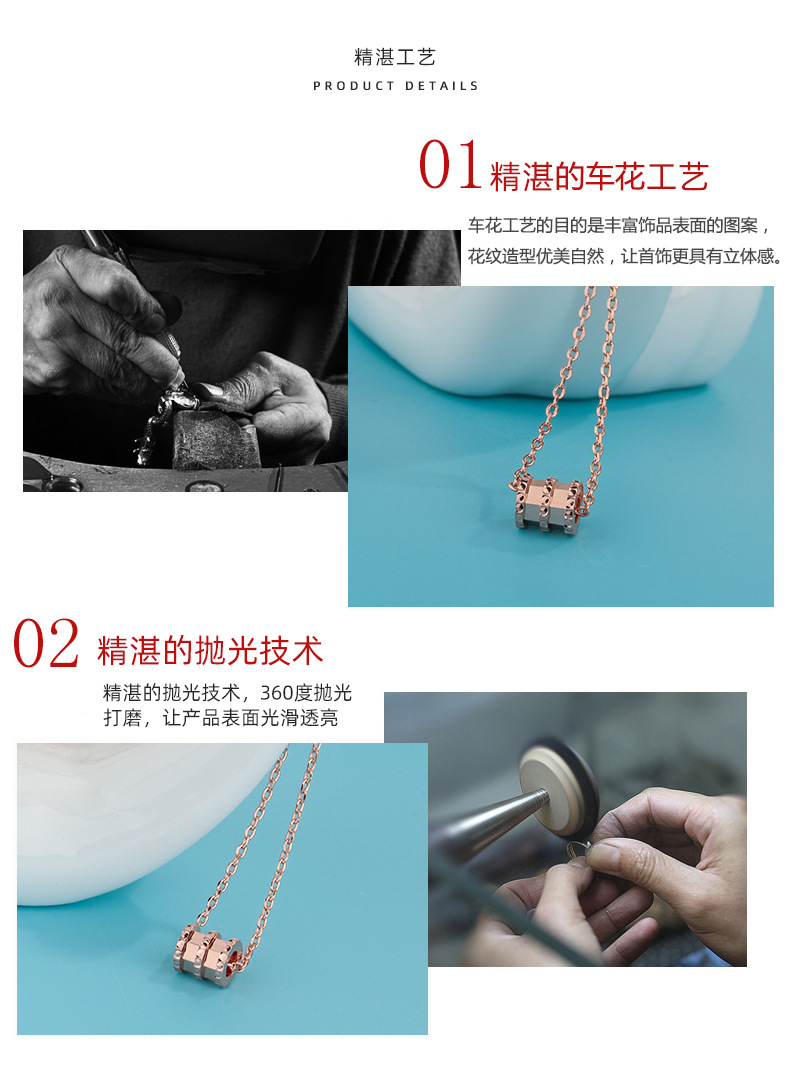 精湛工艺
PRODUCT DETAILS

01 精湛的车花工艺

车花工艺的目的是丰富饰品表面的图案，花纹造型优美自然，让首饰更具有立体感。

02 精湛的抛光技术

精湛的抛光技术，360度抛光打磨，让产品表面光滑透亮