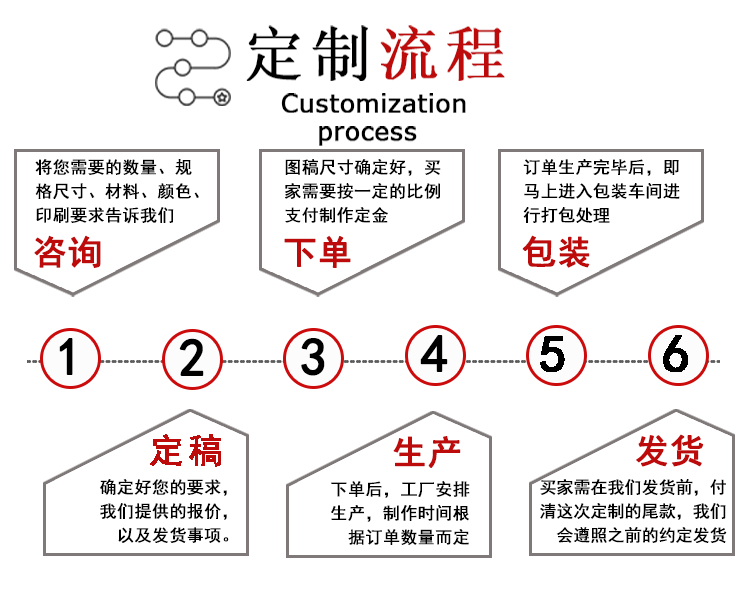 定制流程
Customization process

将您需要的数量、规格尺寸、材料、颜色、印刷要求告诉我们
咨询

图稿尺寸确定好，买家需要按一定的比例支付制作定金
下单

订单生产完毕后，即马上进入包装车间进行打包处理
包装

1 2 3 4 5 6

定稿
确定好您的要求，我们提供的报价，以及发货事项。

生产
下单后，工厂安排生产，制作时间根据订单数量而定

发货
买家需在我们发货前，付清这次定制的尾款，我们会遵照之前的约定发货