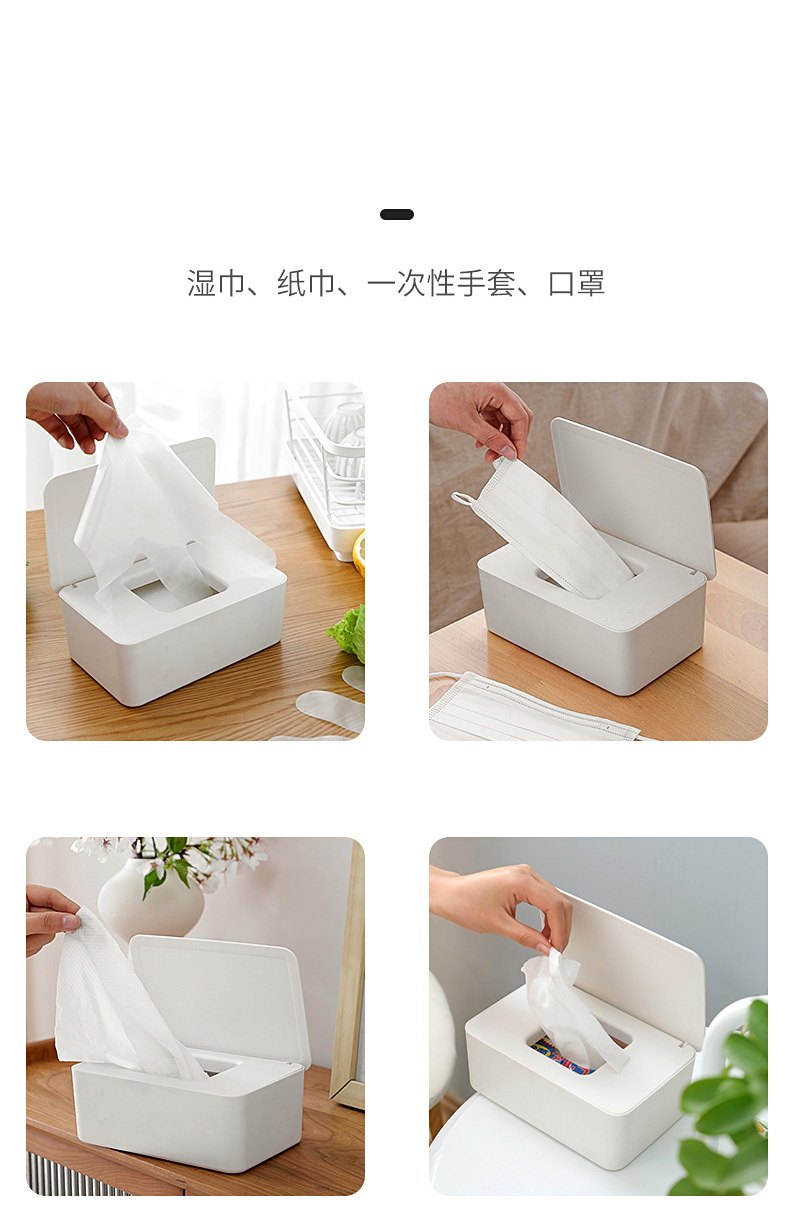 湿巾、纸巾、一次性手套、口罩