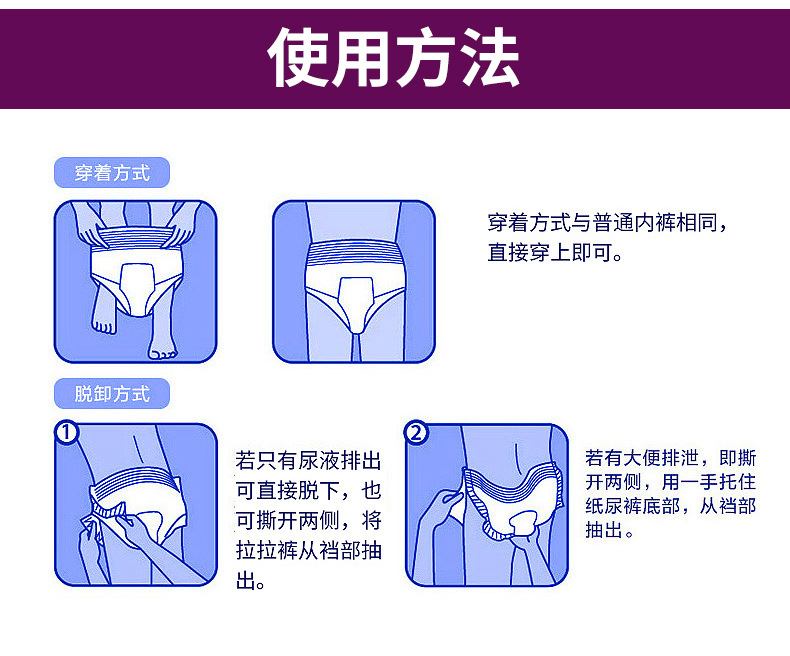 使用方法

穿着方式

穿着方式与普通内裤相同，直接穿上即可。

脱卸方式

1

若只有尿液排出可直接脱下，也可撕开两侧，将拉拉裤从裆部抽出。

2

若有大便排泄，即撕开两侧，用一手托住纸尿裤底部，从裆部抽出。