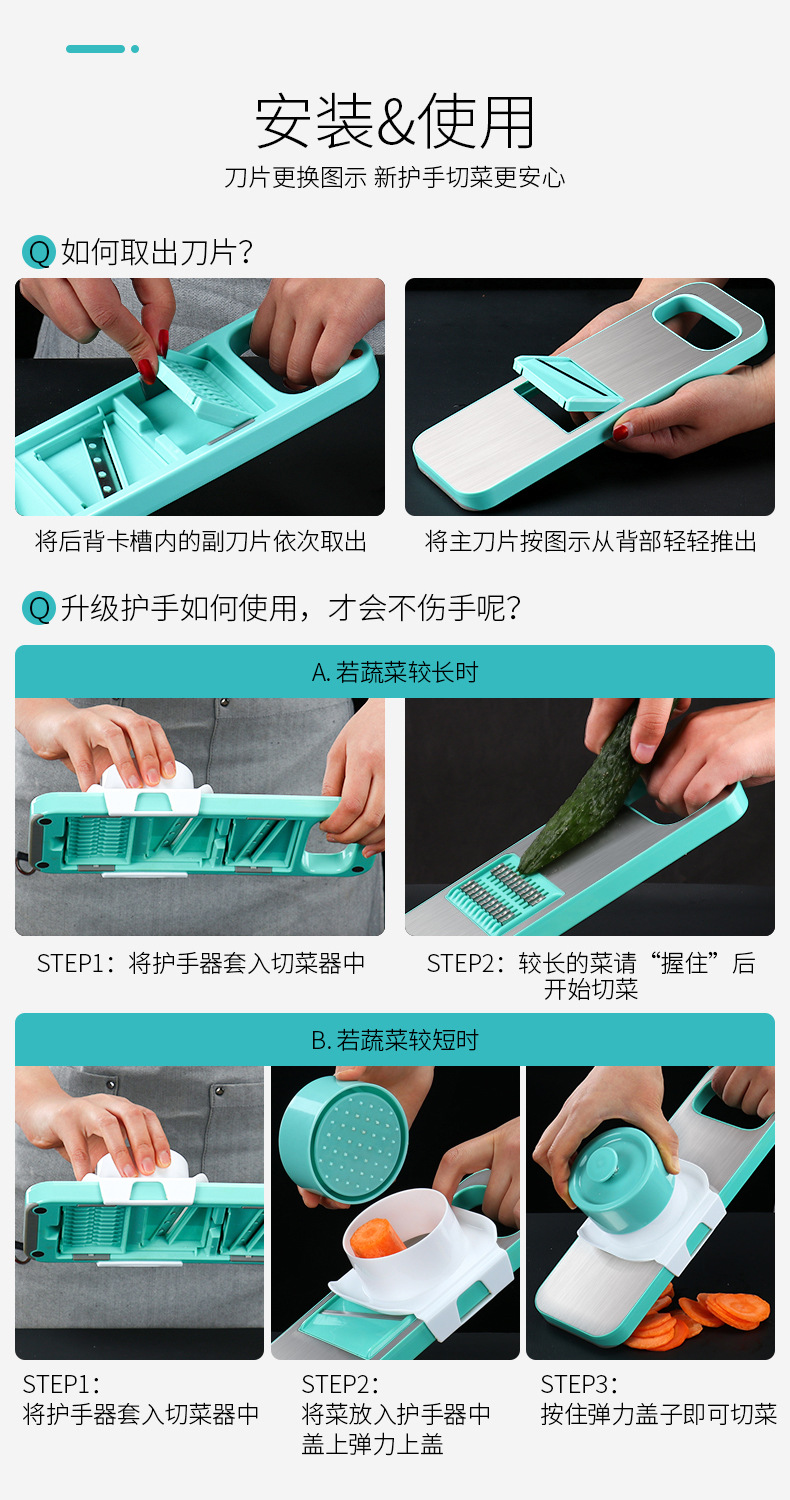 安装&使用

刀片更换图示 新护手切菜更安心

Q 如何取出刀片?

将后背卡槽内的副刀片依次取出

将主刀片按图示从背部轻轻推出

Q 升级护手如何使用，才会不伤手呢?

A. 若蔬菜较长时

STEP1：将护手器套入切菜器中

STEP2：较长的菜请“握住”后开始切菜

B. 若蔬菜较短时

STEP1：
将护手器套入切菜器中

STEP2：
将菜放入护手器中
盖上弹力上盖

STEP3：
按住弹力盖子即可切菜