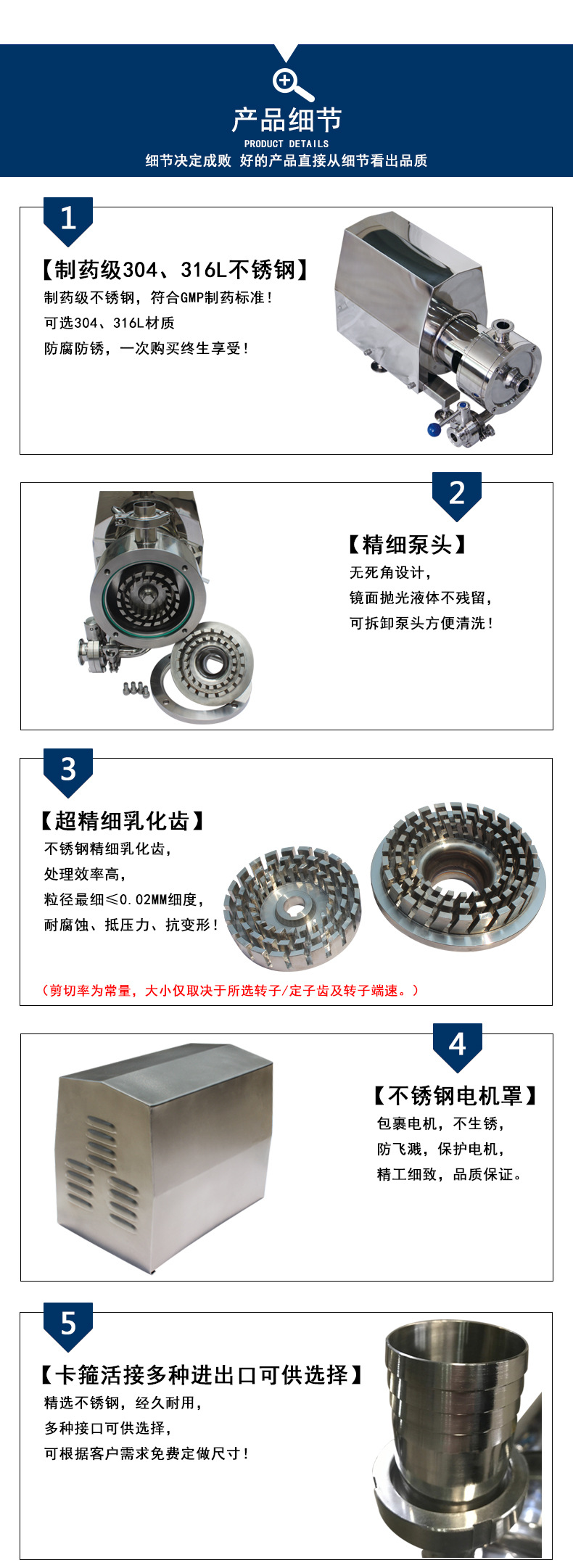 产品细节
PRODUCT DETAILS
细节决定成败 好的产品直接从细节看出品质

1
【制药级304、316L不锈钢】
制药级不锈钢，符合GMP制药标准！
可选304、316L材质
防腐防锈，一次购买终生享受！

2
【精细泵头】
无死角设计，
镜面抛光液体不残留，
可拆卸泵头方便清洗！

3
【超精细乳化齿】
不锈钢精细乳化齿，
处理效率高，
粒径最细≤0.02MM细度，
耐腐蚀、抵压力、抗变形！
（剪切率为常量，大小仅取决于所选转子/定子齿及转子端速。）

4
【不锈钢电机罩】
包裹电机，不生锈，
防飞溅，保护电机，
精工细致，品质保证。

5
【卡箍活接多种进出口可供选择】
精选不锈钢，经久耐用，
多种接口可供选择，
可根据客户需求免费定做尺寸！