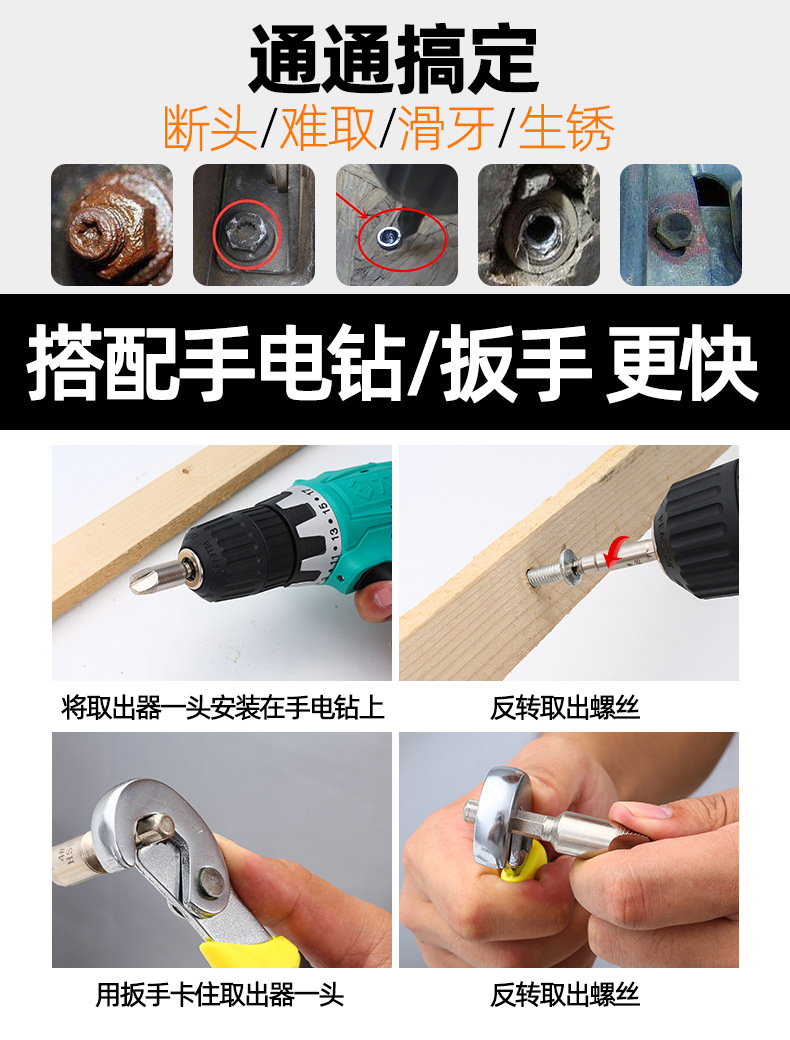 通通搞定
断头/难取/滑牙/生锈

搭配手电钻/扳手 更快

将取出器一头安装在手电钻上

反转取出螺丝

用扳手卡住取出器一头

反转取出螺丝