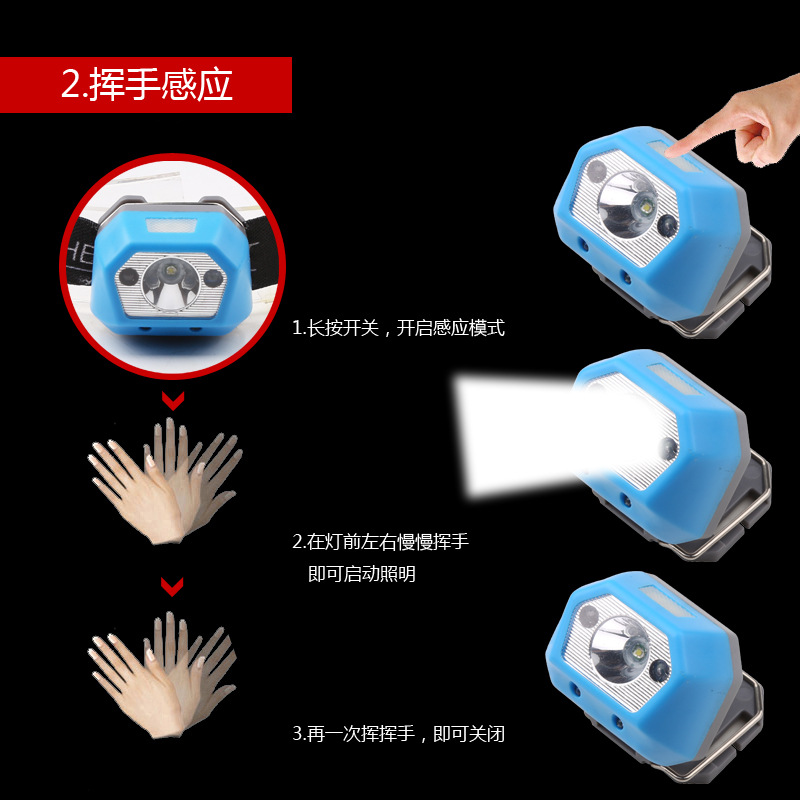 2.挥手感应

1.长按开关，开启感应模式

2.在灯前左右慢慢挥手
即可启动照明

3.再一次挥挥手，即可关闭