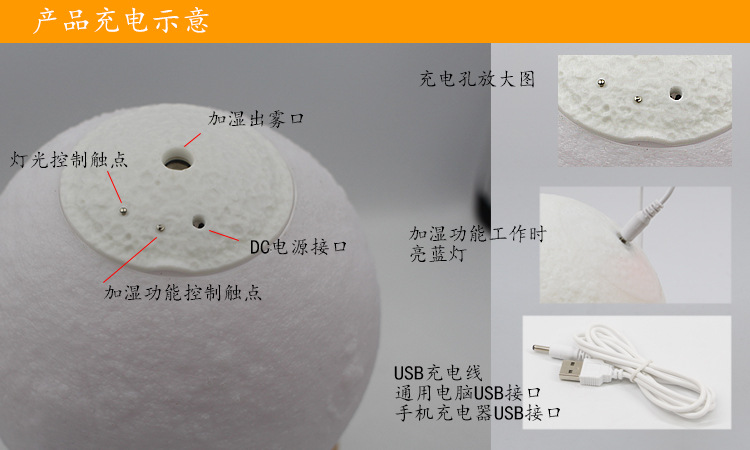 产品充电示意

加湿出雾口

灯光控制触点

DC电源接口

加湿功能控制触点

充电孔放大图

加湿功能工作时
亮蓝灯

USB充电线
通用电脑USB接口
手机充电器USB接口