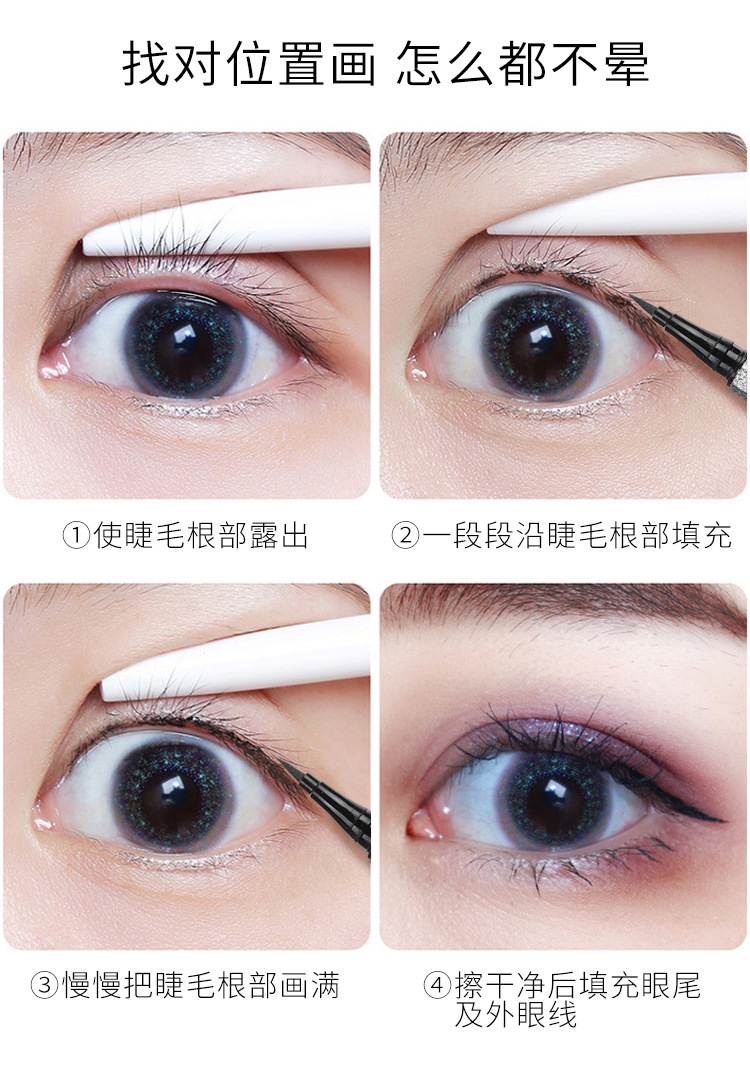 找对位置画 怎么都不晕

①使睫毛根部露出

②一段段沿睫毛根部填充

③慢慢把睫毛根部画满

④擦干净后填充眼尾及外眼线