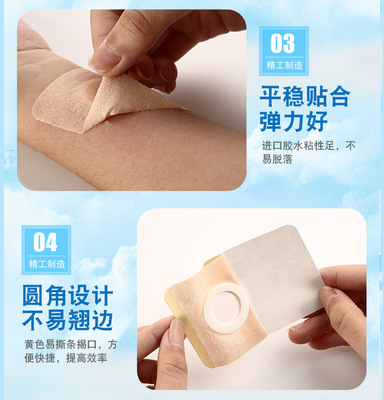 03
精工制造

平稳贴合
弹力好

进口胶水粘性足，不易脱落

04
精工制造

圆角设计
不易翘边

黄色易撕条揭口，方便快捷，提高效率