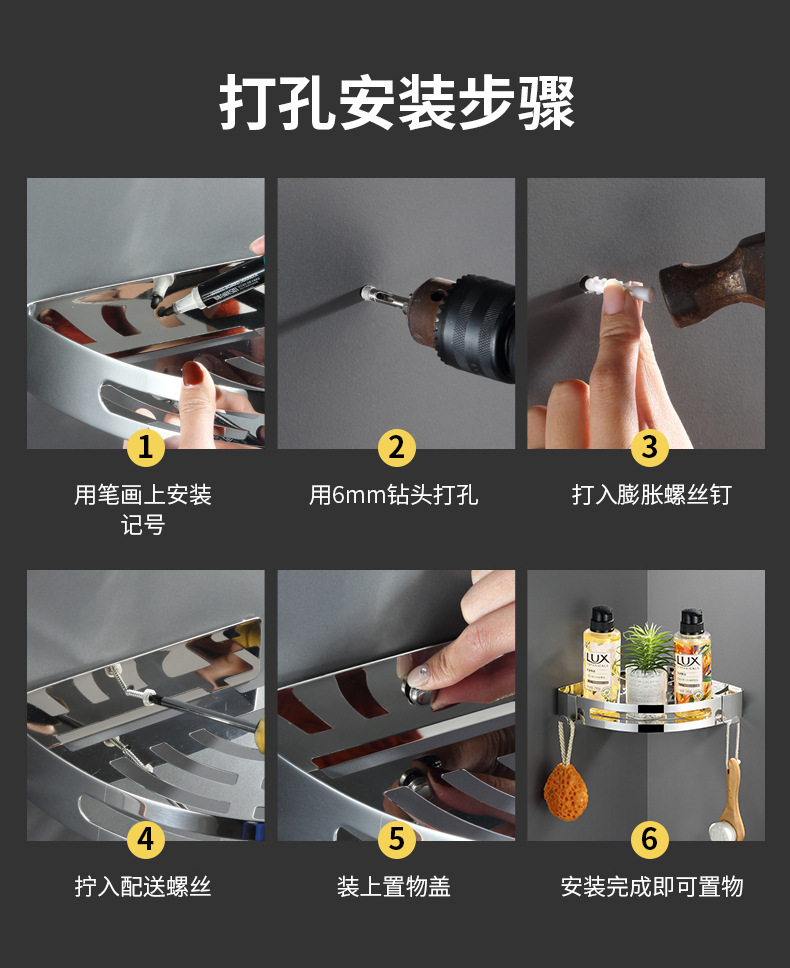 打孔安装步骤

1
用笔画上安装记号

2
用6mm钻头打孔

3
打入膨胀螺丝钉

4
拧入配送螺丝

5
装上置物盖

LUX
LUX

6
安装完成即可置物