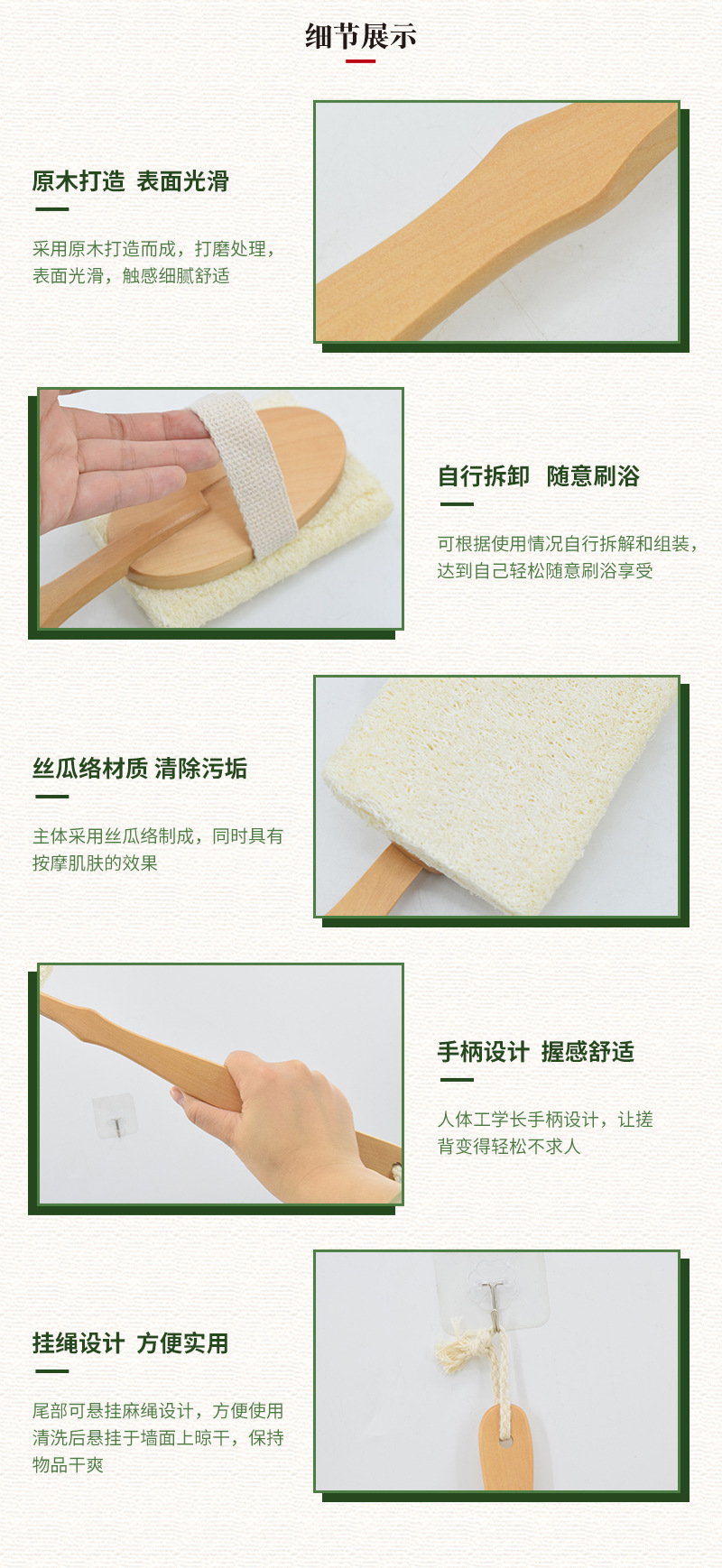 细节展示

原木打造 表面光滑

采用原木打造而成，打磨处理，表面光滑，触感细腻舒适

自行拆卸 随意刷浴

可根据使用情况自行拆解和组装，达到自己轻松随意刷浴享受

丝瓜络材质 清除污垢

主体采用丝瓜络制成，同时具有按摩肌肤的效果

手柄设计 握感舒适

人体工学长手柄设计，让搓背变得轻松不求人

挂绳设计 方便实用

尾部可悬挂麻绳设计，方便使用清洗后悬挂于墙面上晾干，保持物品干爽