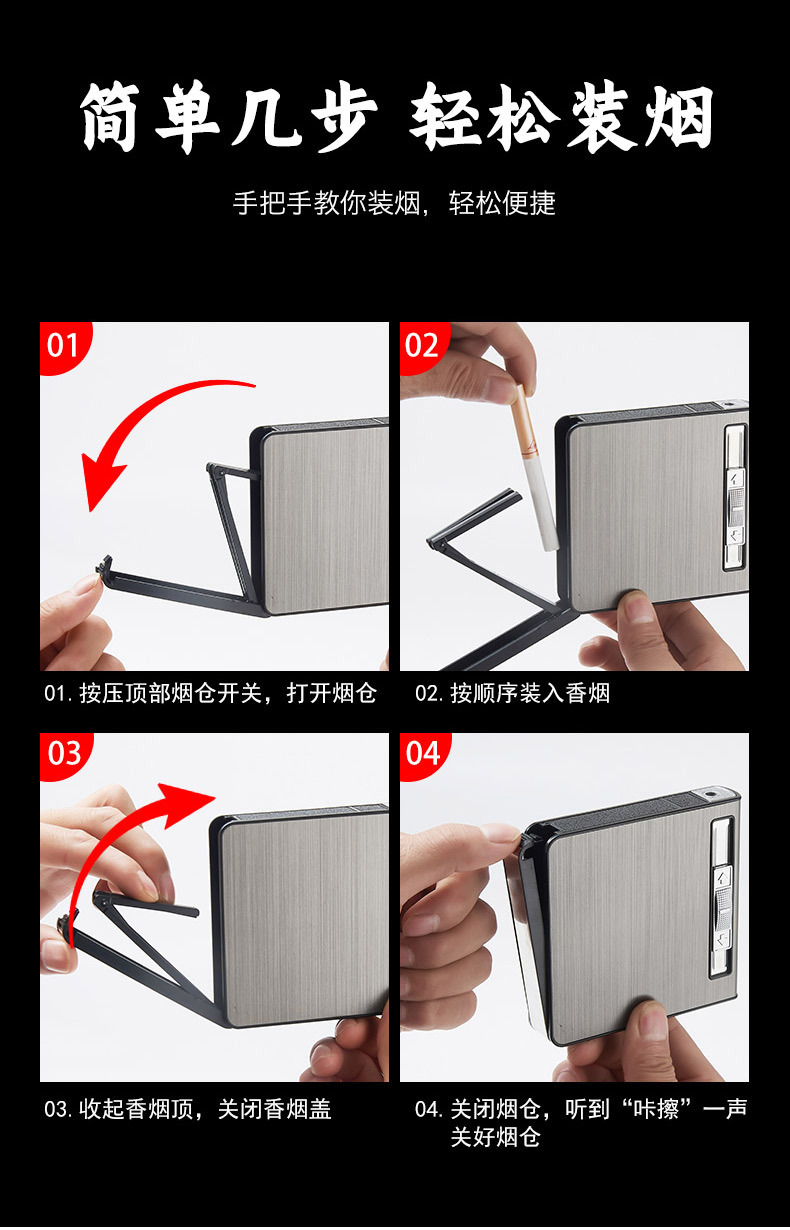 简单几步 轻松装烟

手把手教你装烟，轻松便捷

01

01. 按压顶部烟仓开关，打开烟仓

02

02. 按顺序装入香烟

03

03. 收起香烟顶，关闭香烟盖

04

04. 关闭烟仓，听到“咔擦”一声关好烟仓