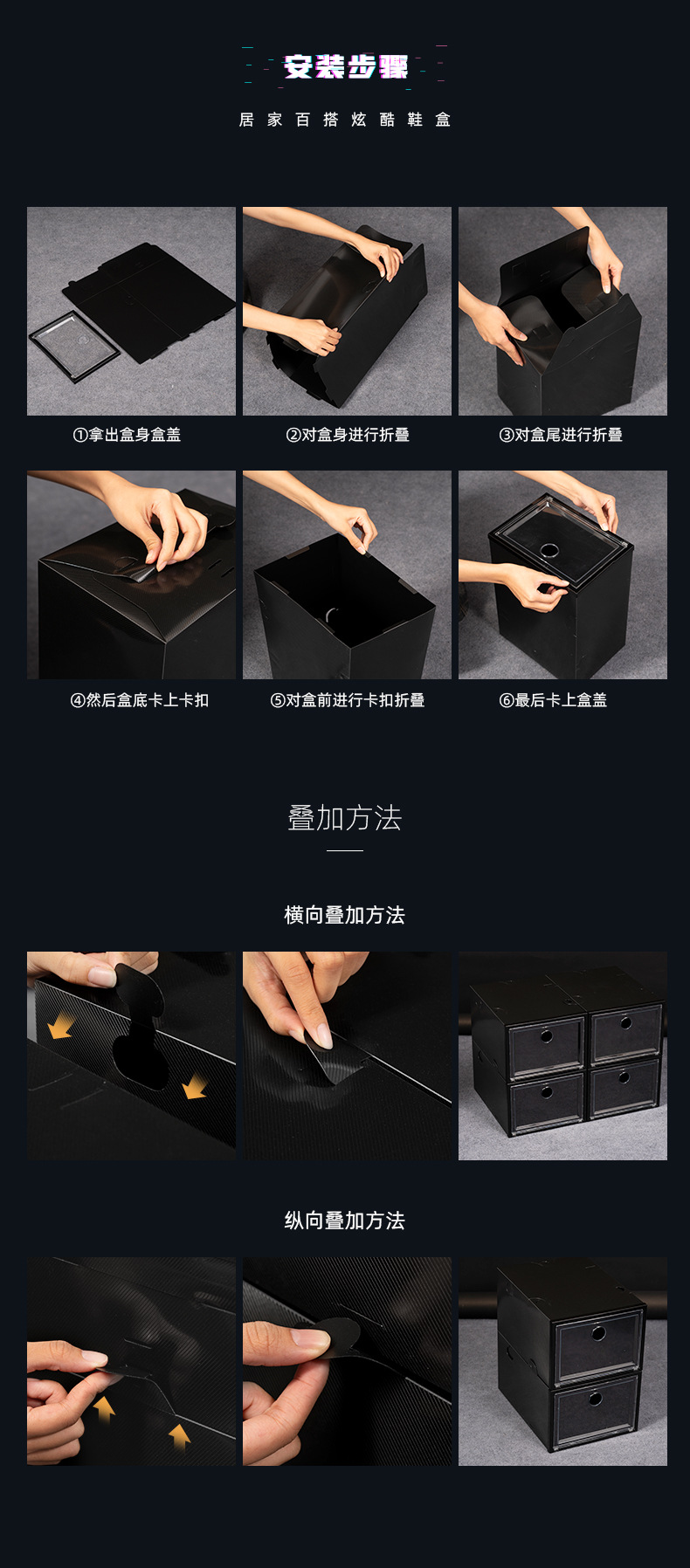 安装步骤

居家百搭炫酷鞋盒

①拿出盒身盒盖

②对盒身进行折叠

③对盒尾进行折叠

④然后盒底卡上卡扣

⑤对盒前进行卡扣折叠

⑥最后卡上盒盖

叠加方法

横向叠加方法

纵向叠加方法