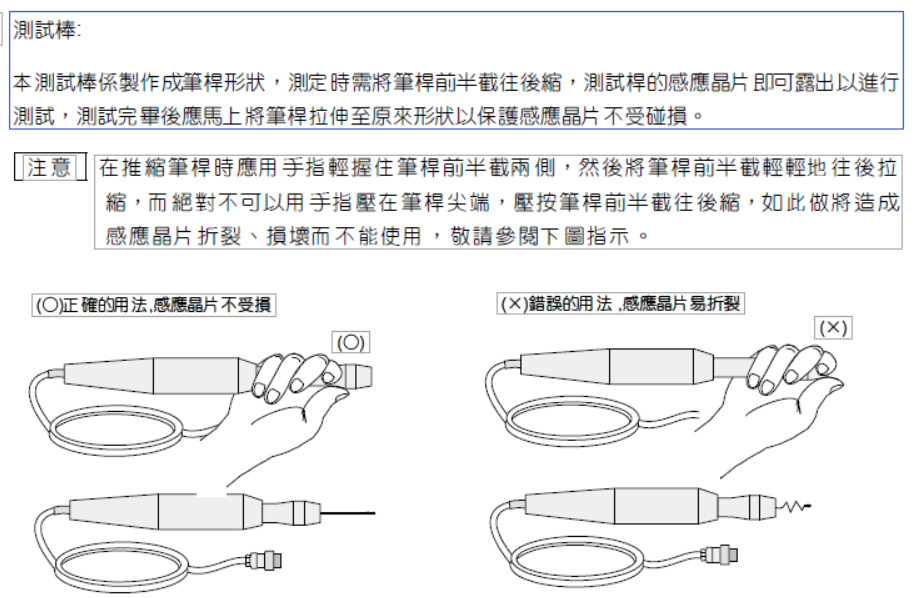 測試棒:

本測試棒係製作成筆桿形狀，測定時需將筆桿前半截往後縮，測試桿的感應晶片即可露出以進行測試，測試完畢後應馬上將筆桿拉伸至原來形狀以保護感應晶片不受碰損。

注意

在推縮筆桿時應用手指輕握住筆桿前半截兩側，然後將筆桿前半截輕輕地往後拉縮，而絕對不可以用手指壓在筆桿尖端，壓按筆桿前半截往後縮，如此做將造成感應晶片折裂、損壞而不能使用，敬請參閱下圖指示。

(O)正確的用法,感應晶片不受損

(O)

(X)錯誤的用法,感應晶片易折裂

(X)