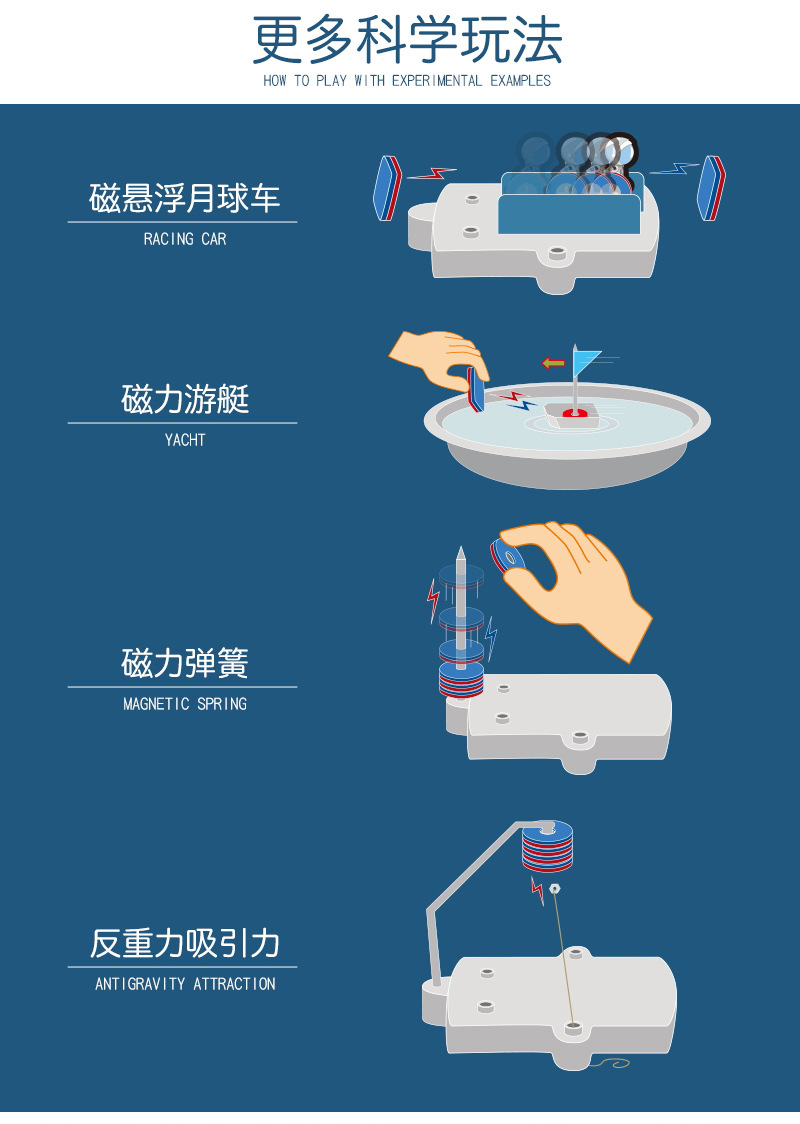 更多科学玩法

HOW TO PLAY WITH EXPERIMENTAL EXAMPLES

磁悬浮月球车

RACING CAR

磁力游艇

YACHT

磁力弹簧

MAGNETIC SPRING

反重力吸引力

ANTIGRAVITY ATTRACTION