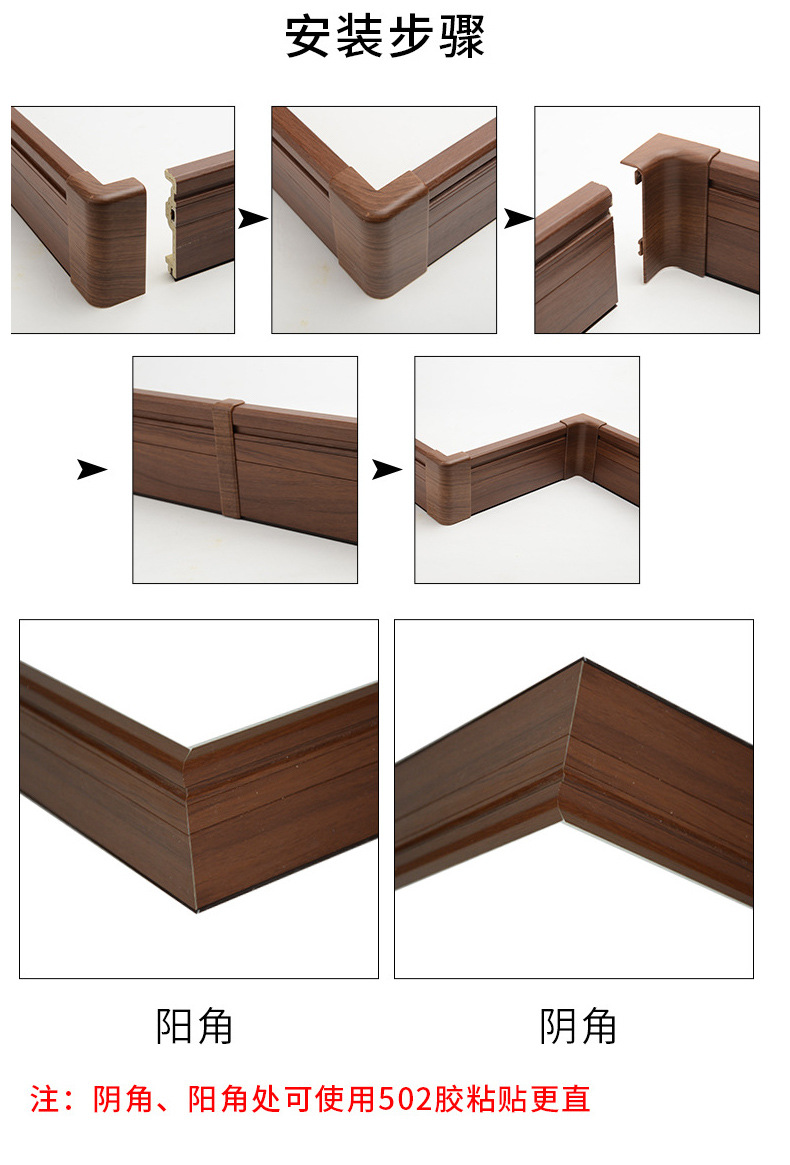 安装步骤

阳角

阴角

注：阴角、阳角处可使用502胶粘贴更直