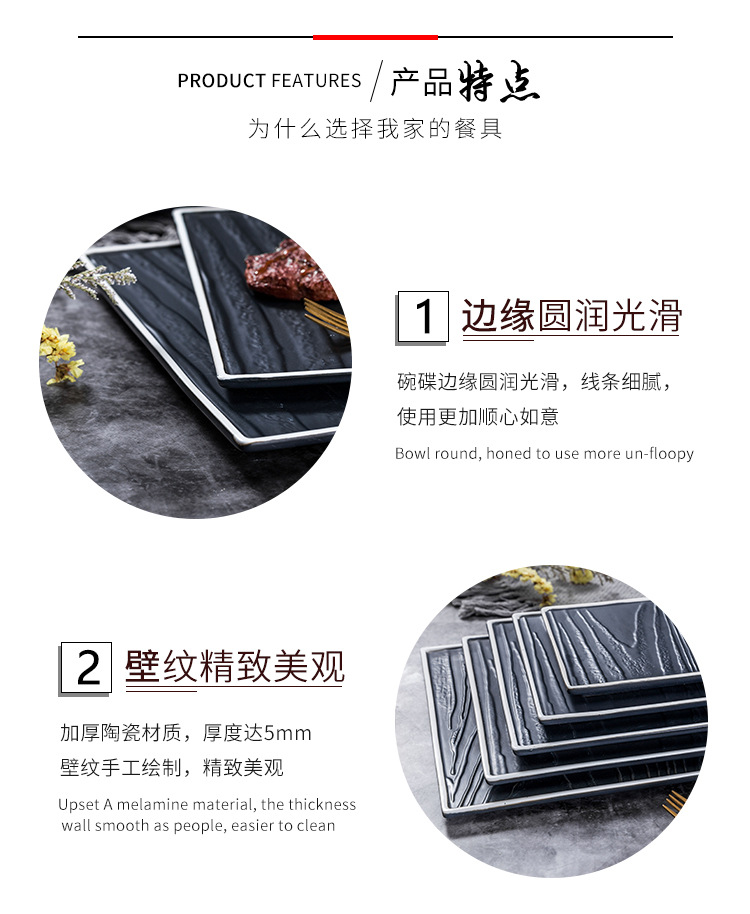 PRODUCT FEATURES / 产品特点

为什么选择我家的餐具

1 边缘圆润光滑

碗碟边缘圆润光滑，线条细腻，使用更加顺心如意

Bowl round, honed to use more un-floopy

2 壁纹精致美观

加厚陶瓷材质，厚度达5mm
壁纹手工绘制，精致美观

Upset A melamine material, the thickness wall smooth as people, easier to clean