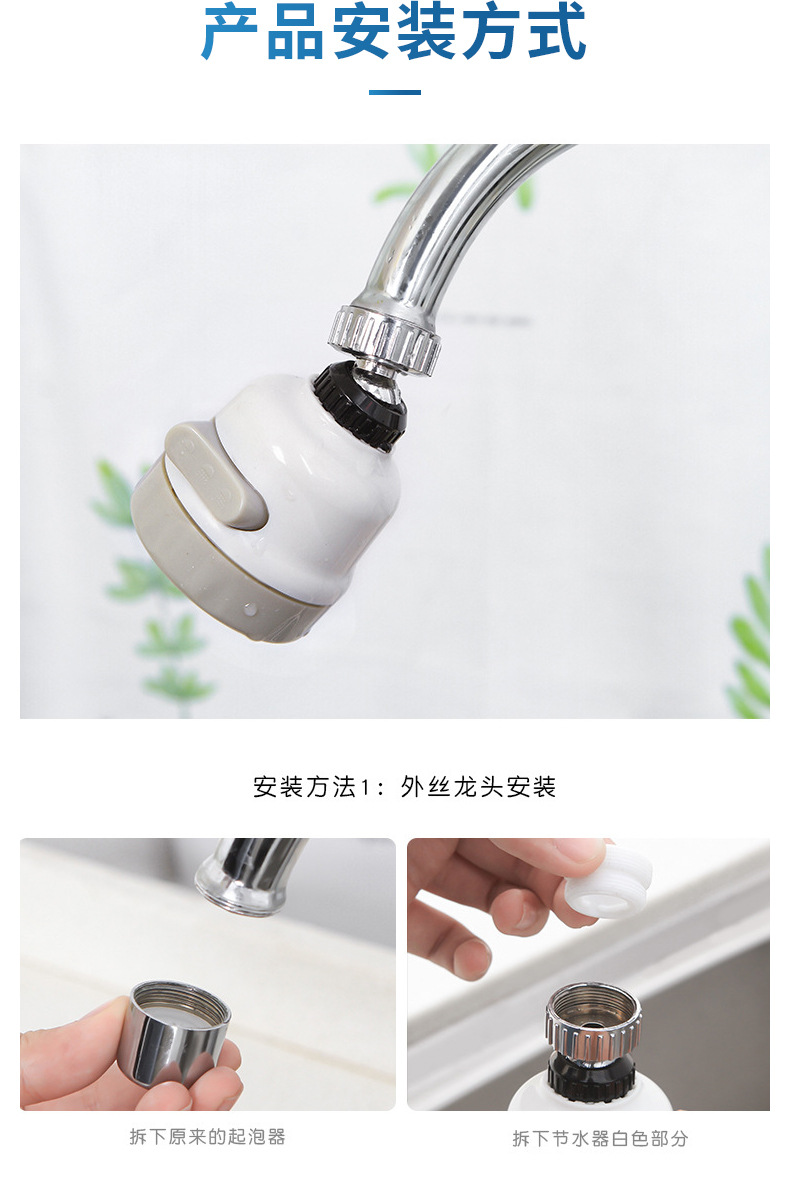 产品安装方式

安装方法1：外丝龙头安装

拆下原来的起泡器

拆下节水器白色部分