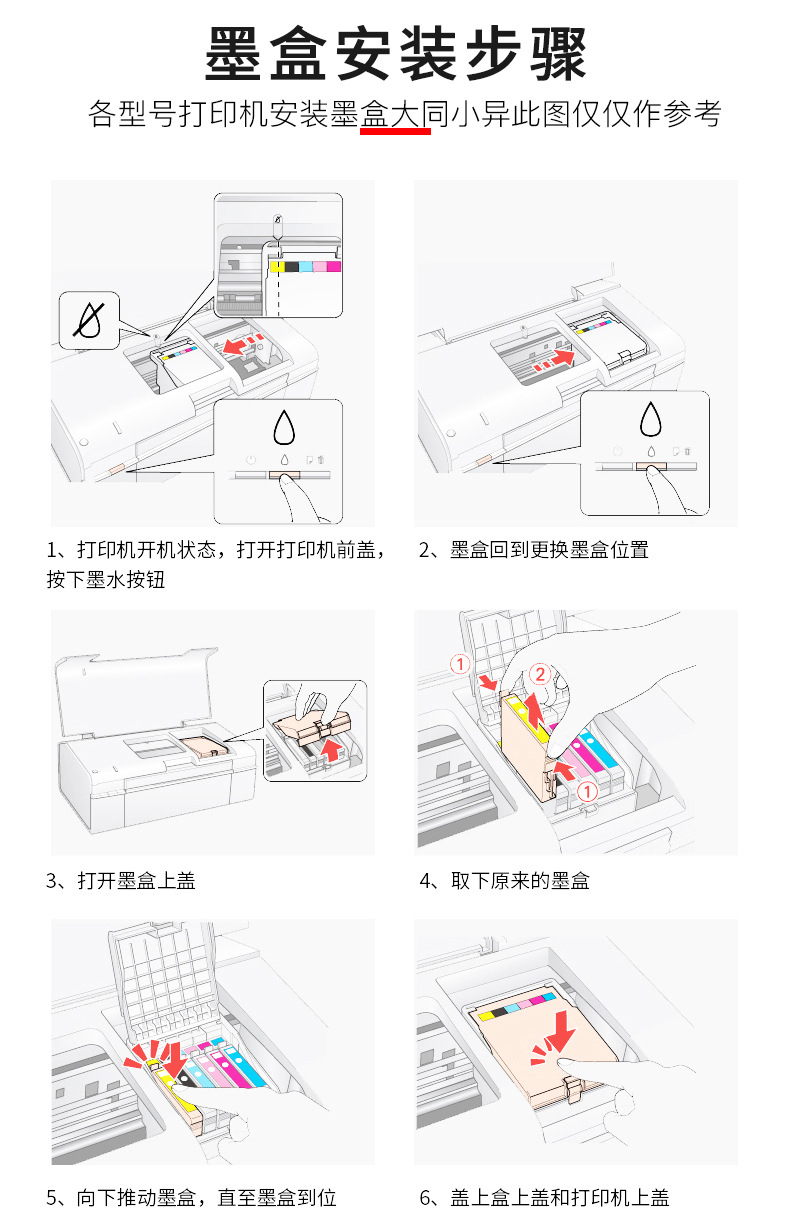 墨盒安装步骤

各型号打印机安装墨盒大同小异此图仅仅作参考

1、打印机开机状态，打开打印机前盖，按下墨水按钮

2、墨盒回到更换墨盒位置

3、打开墨盒上盖

①
②
①

4、取下原来的墨盒

5、向下推动墨盒，直至墨盒到位

6、盖上盒上盖和打印机上盖