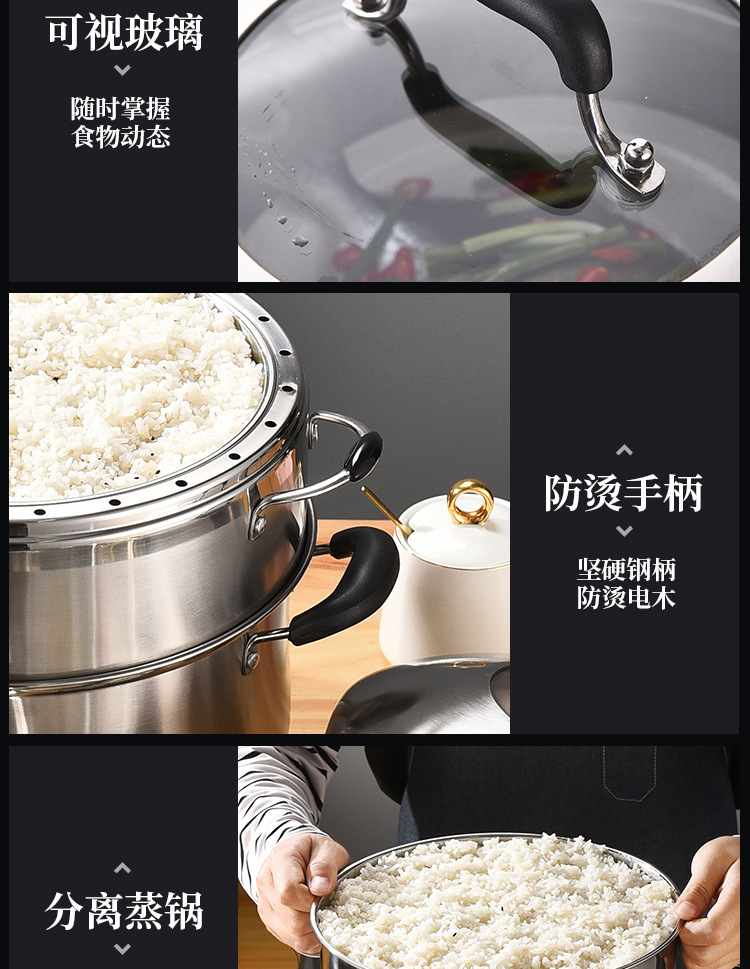 可视玻璃

随时掌握
食物动态

防烫手柄

坚硬钢柄
防烫电木

分离蒸锅