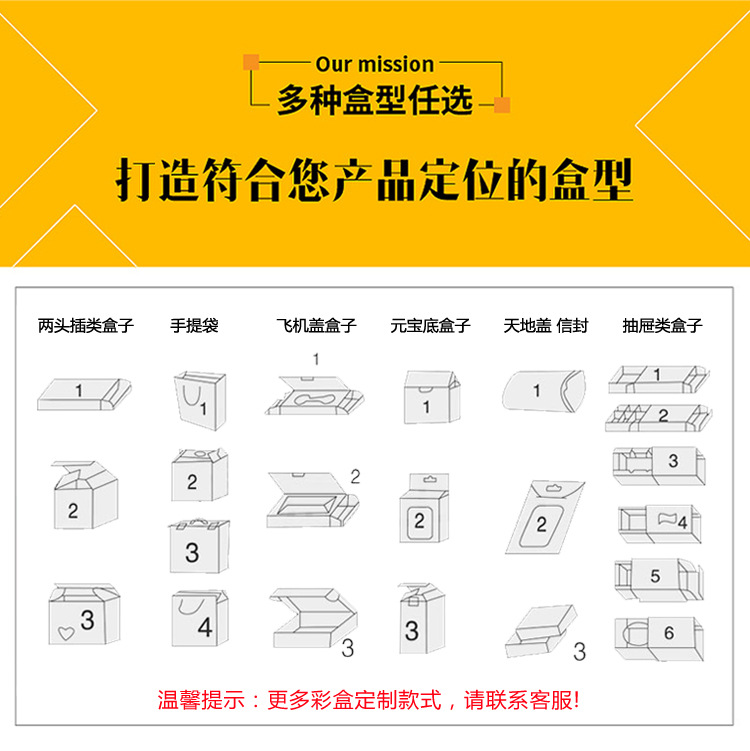 Our mission
多种盒型任选

打造符合您产品定位的盒型

两头插类盒子
1
2
3

手提袋
1
2
3
4

飞机盖盒子
1
2
3

元宝底盒子
1
2
3

天地盖 信封
1
2
3

抽屉类盒子
1
2
3
4
5
6

温馨提示：更多彩盒定制款式，请联系客服!