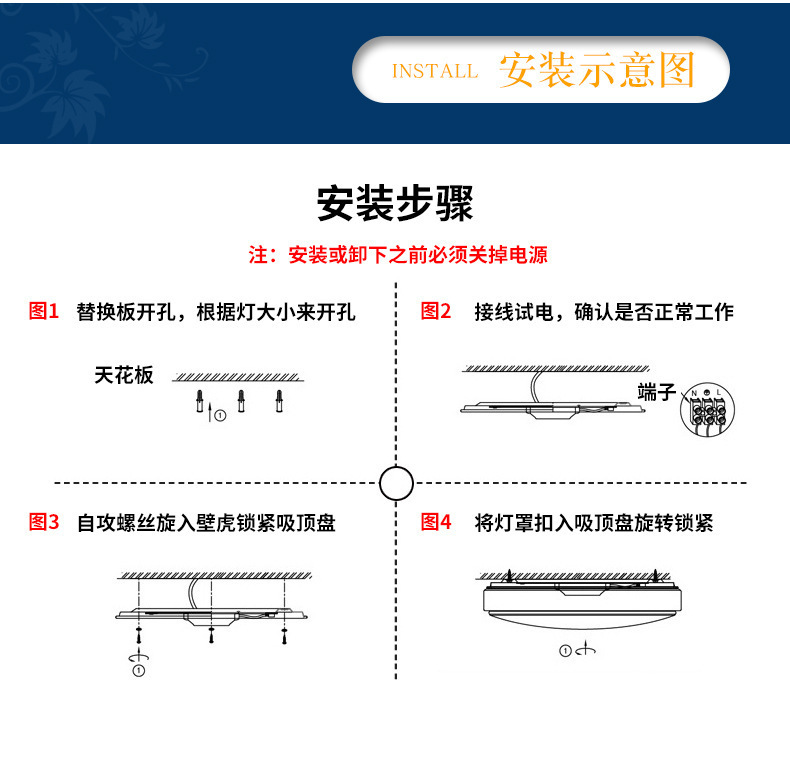 INSTALL 安装示意图

安装步骤

注：安装或卸下之前必须关掉电源

图1 替换板开孔，根据灯大小来开孔

天花板

①

图2 接线试电，确认是否正常工作

端子

N L

图3 自攻螺丝旋入壁虎锁紧吸顶盘

①

图4 将灯罩扣入吸顶盘旋转锁紧

①