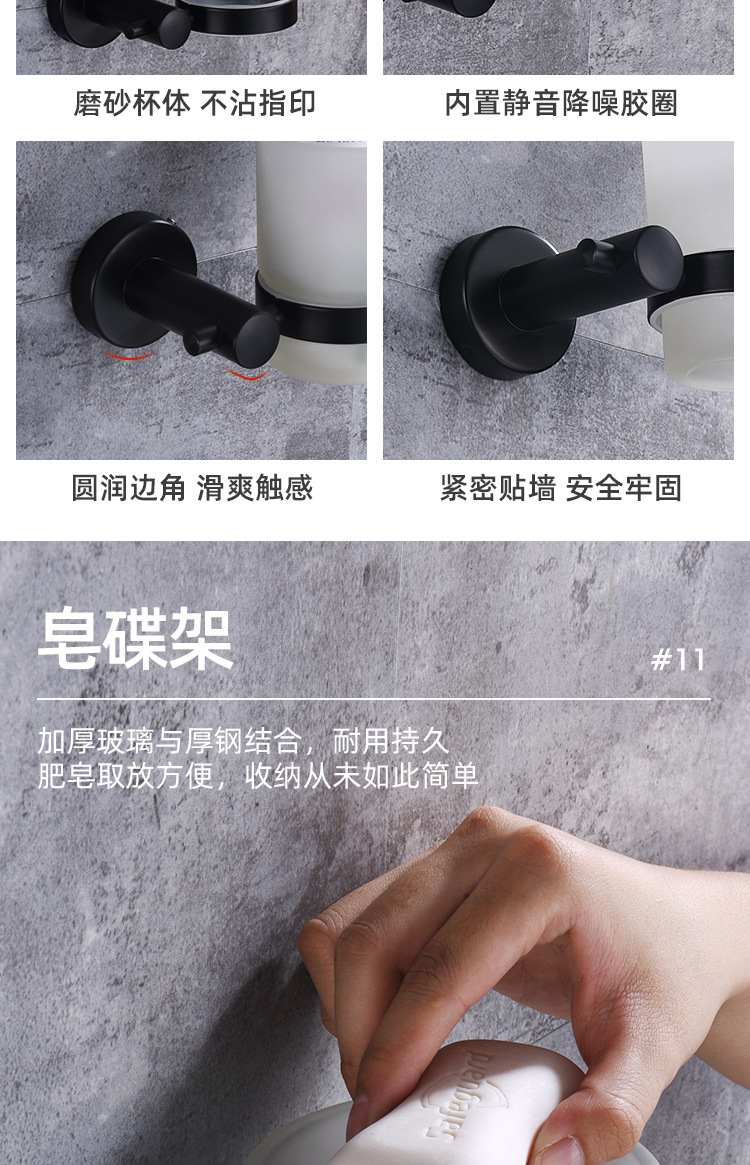 磨砂杯体 不沾指印

内置静音降噪胶圈

圆润边角 滑爽触感

紧密贴墙 安全牢固

皂碟架

#11

加厚玻璃与厚钢结合，耐用持久
肥皂取放方便，收纳从未如此简单

Safeguard