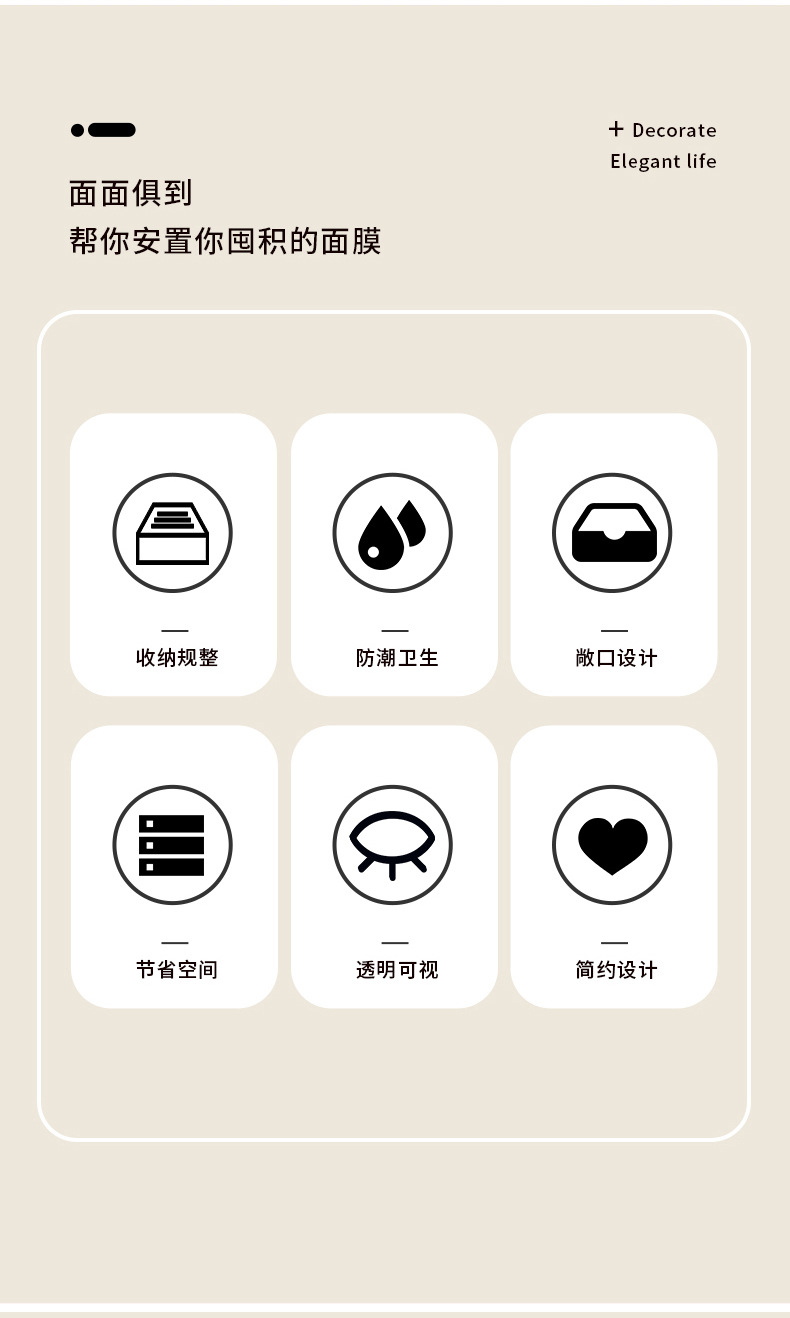 + Decorate
Elegant life

面面俱到
帮你安置你囤积的面膜

—
收纳规整

—
防潮卫生

—
敞口设计

—
节省空间

—
透明可视

—
简约设计