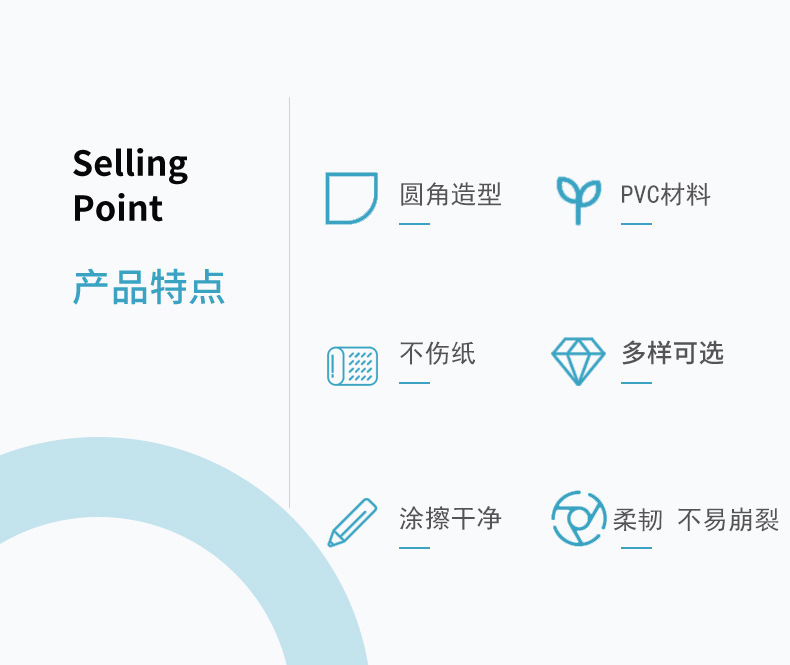 Selling
Point

产品特点

圆角造型

PVC材料

不伤纸

多样可选

涂擦干净

柔韧 不易崩裂