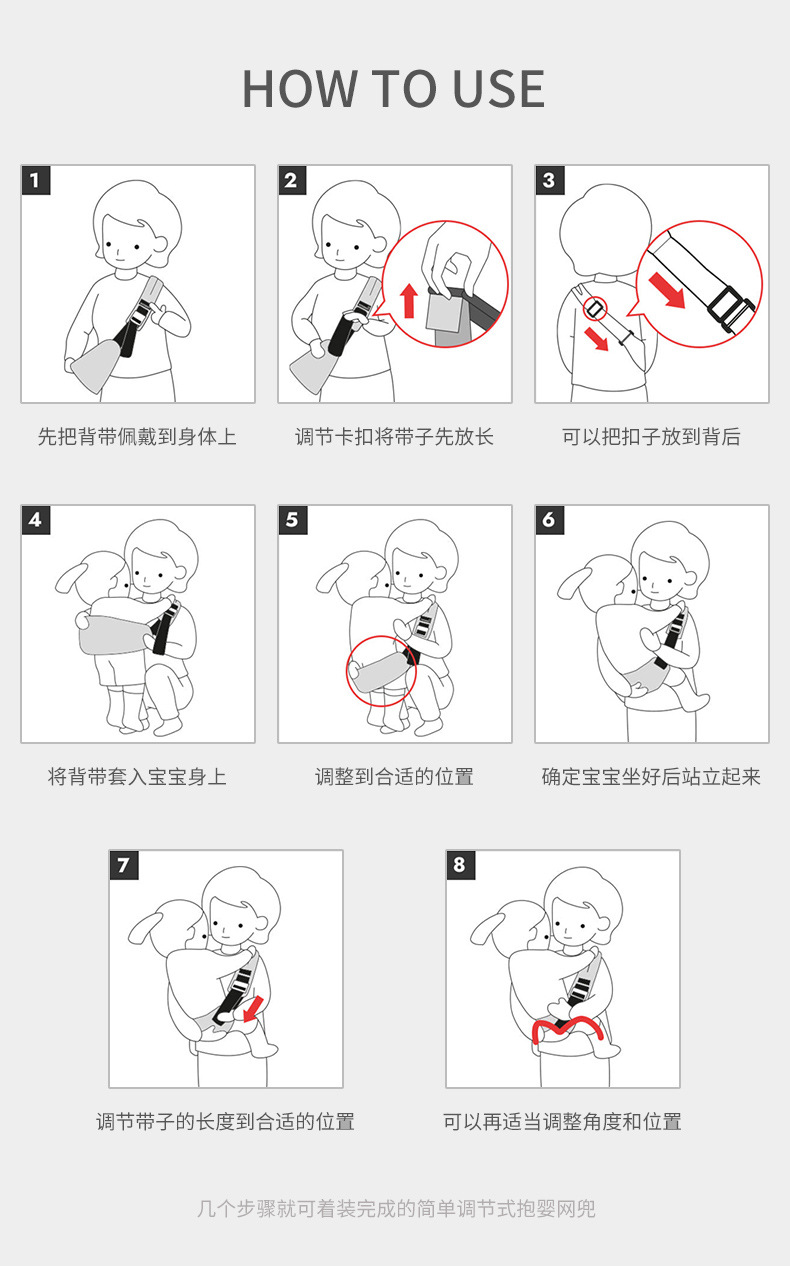 HOW TO USE

1

先把背带佩戴到身体上

2

调节卡扣将带子先放长

3

可以把扣子放到背后

4

将背带套入宝宝身上

5

调整到合适的位置

6

确定宝宝坐好后站立起来

7

调节带子的长度到合适的位置

8

可以再适当调整角度和位置

几个步骤就可着装完成的简单调节式抱婴网兜