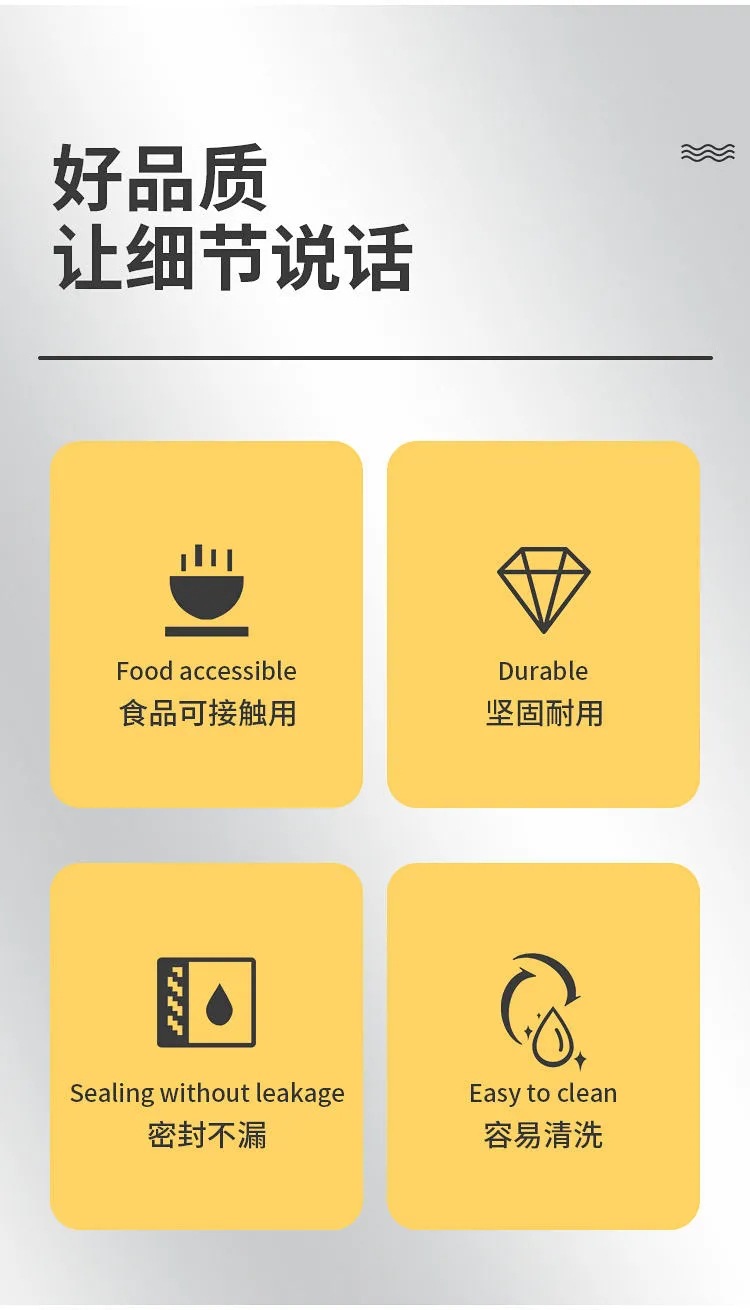 好品质
让细节说话

Food accessible
食品可接触用

Durable
坚固耐用

Sealing without leakage
密封不漏

Easy to clean
容易清洗