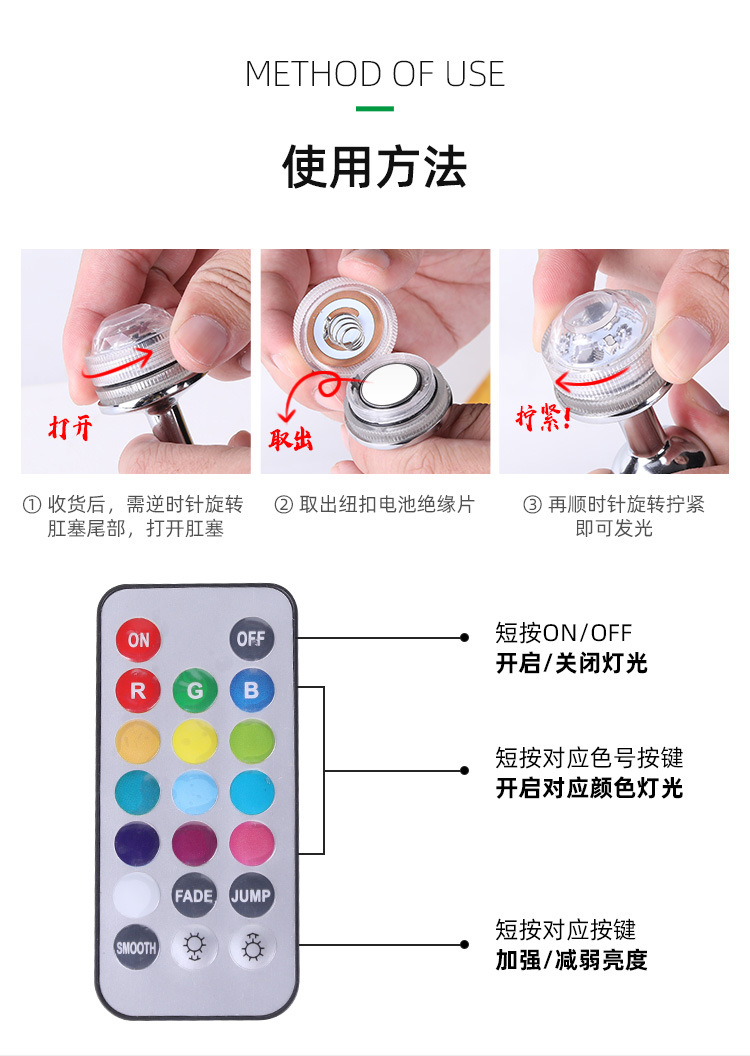 METHOD OF USE

使用方法

打开

取出

拧紧!

① 收货后，需逆时针旋转肛塞尾部，打开肛塞

② 取出纽扣电池绝缘片

③ 再顺时针旋转拧紧即可发光

ON OFF
R G B
FADE JUMP
SMOOTH

短按ON/OFF
开启/关闭灯光

短按对应色号按键
开启对应颜色灯光

短按对应按键
加强/减弱亮度